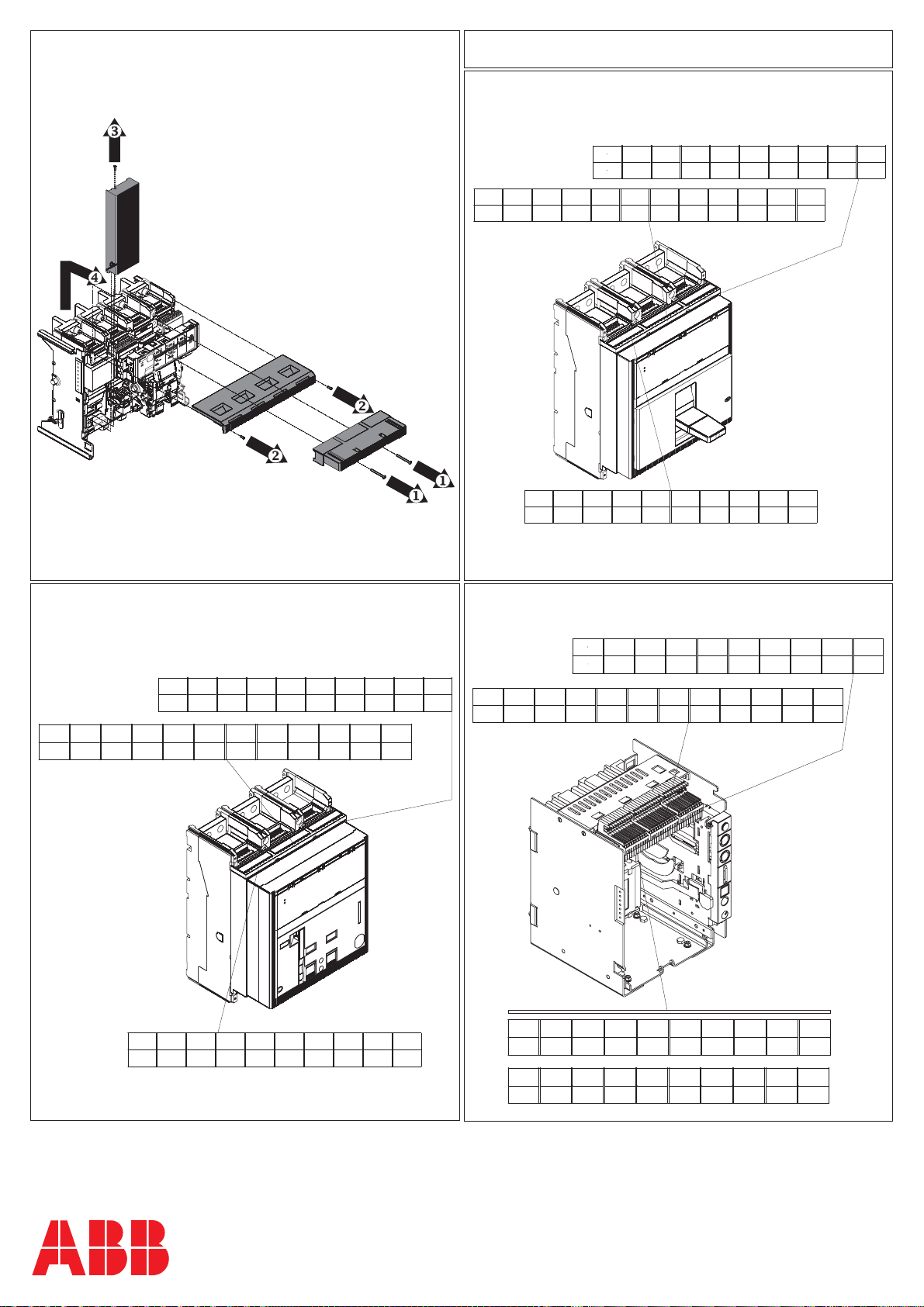 3

4

2

2

1

1

ABB