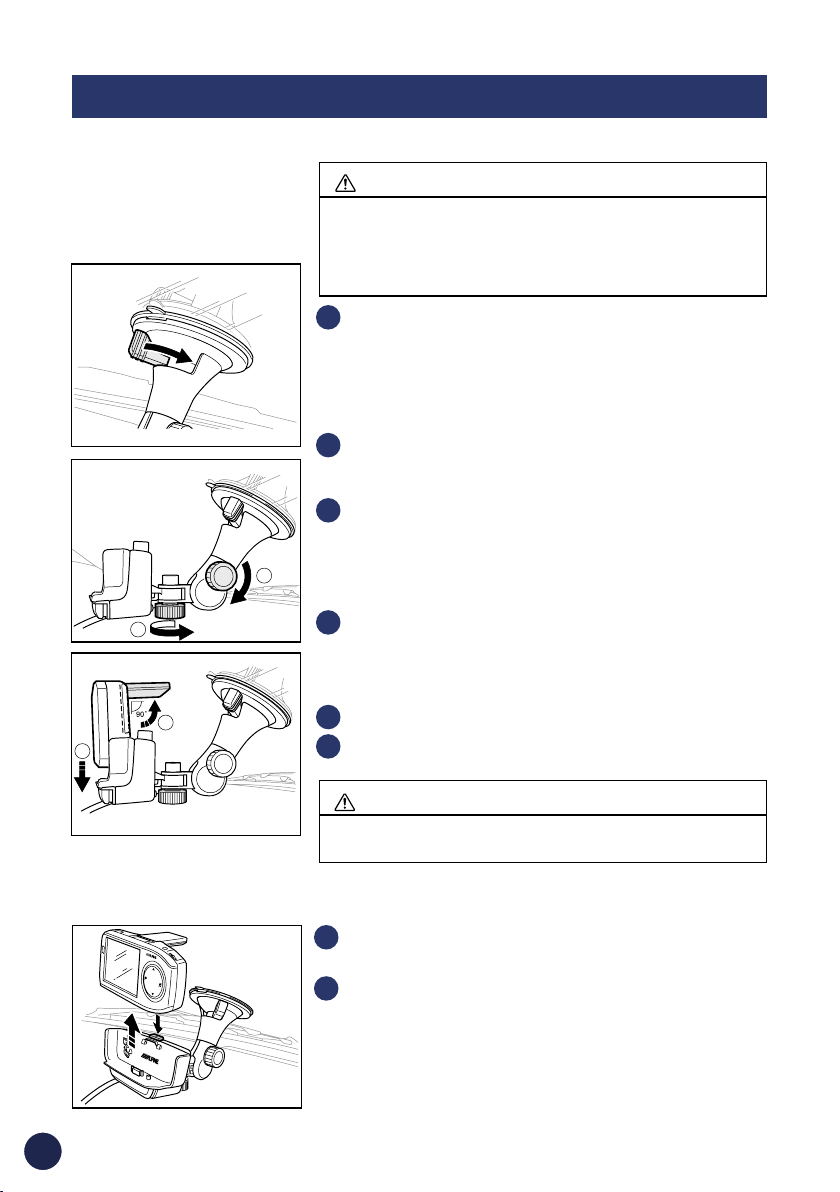 90°

ALPINE