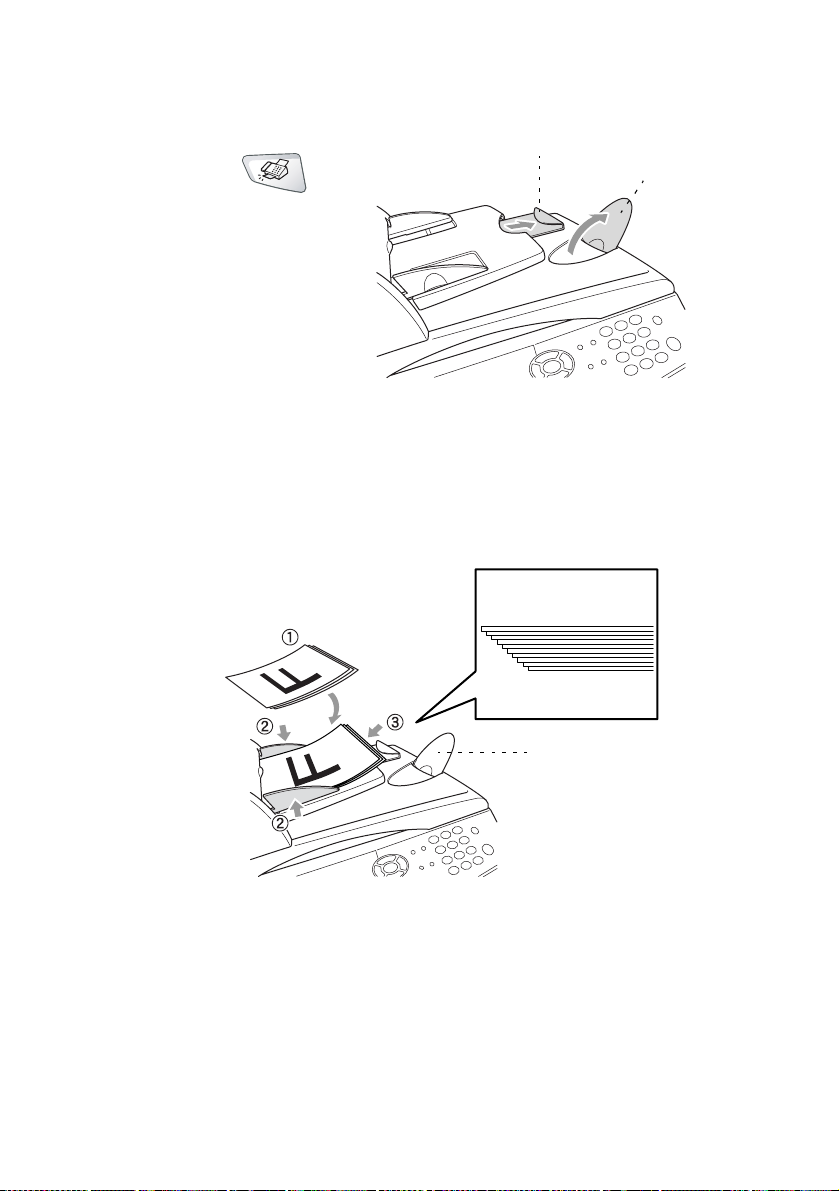 ①
②
③
②