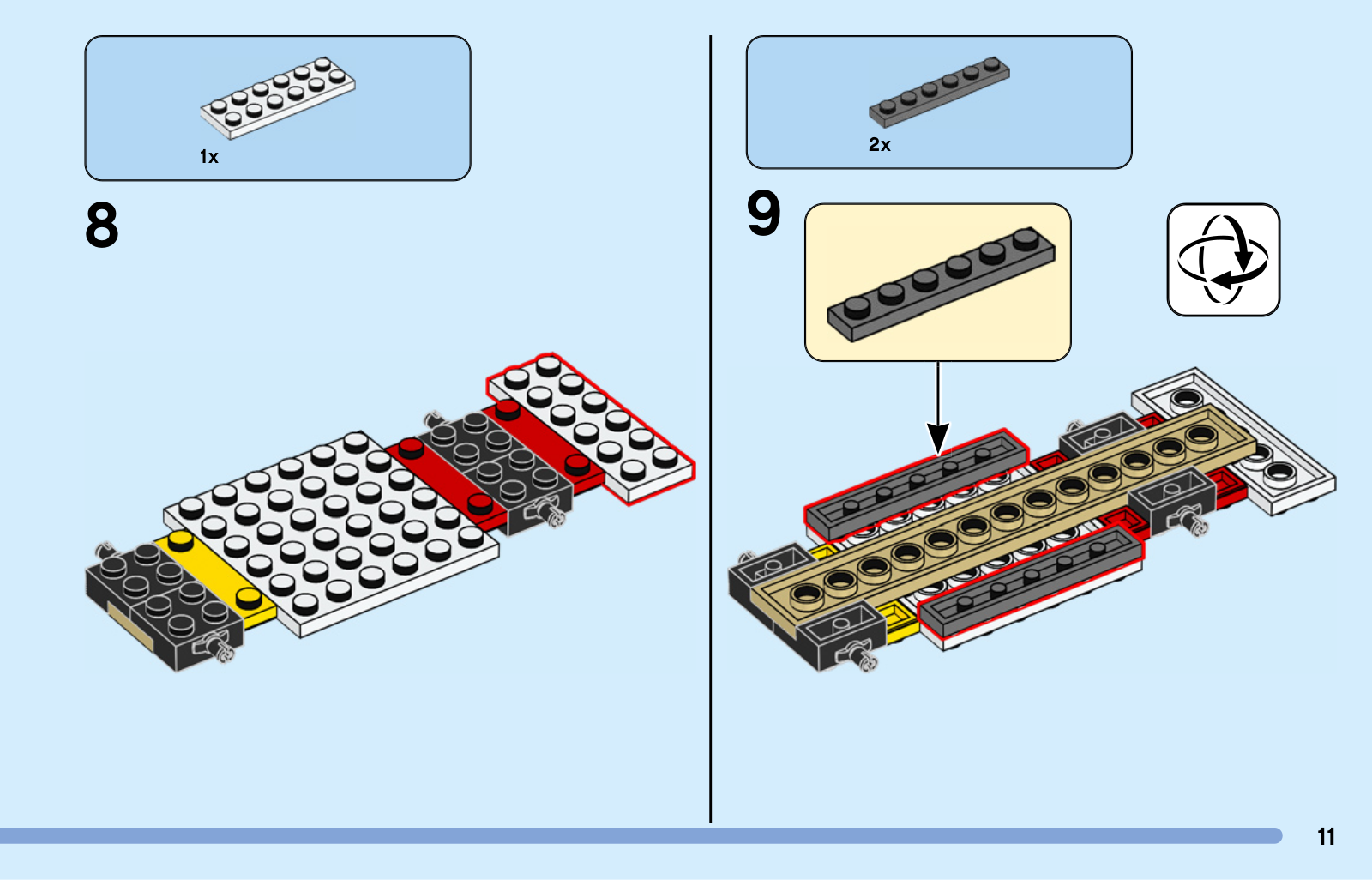 1x

8

2x

9

11