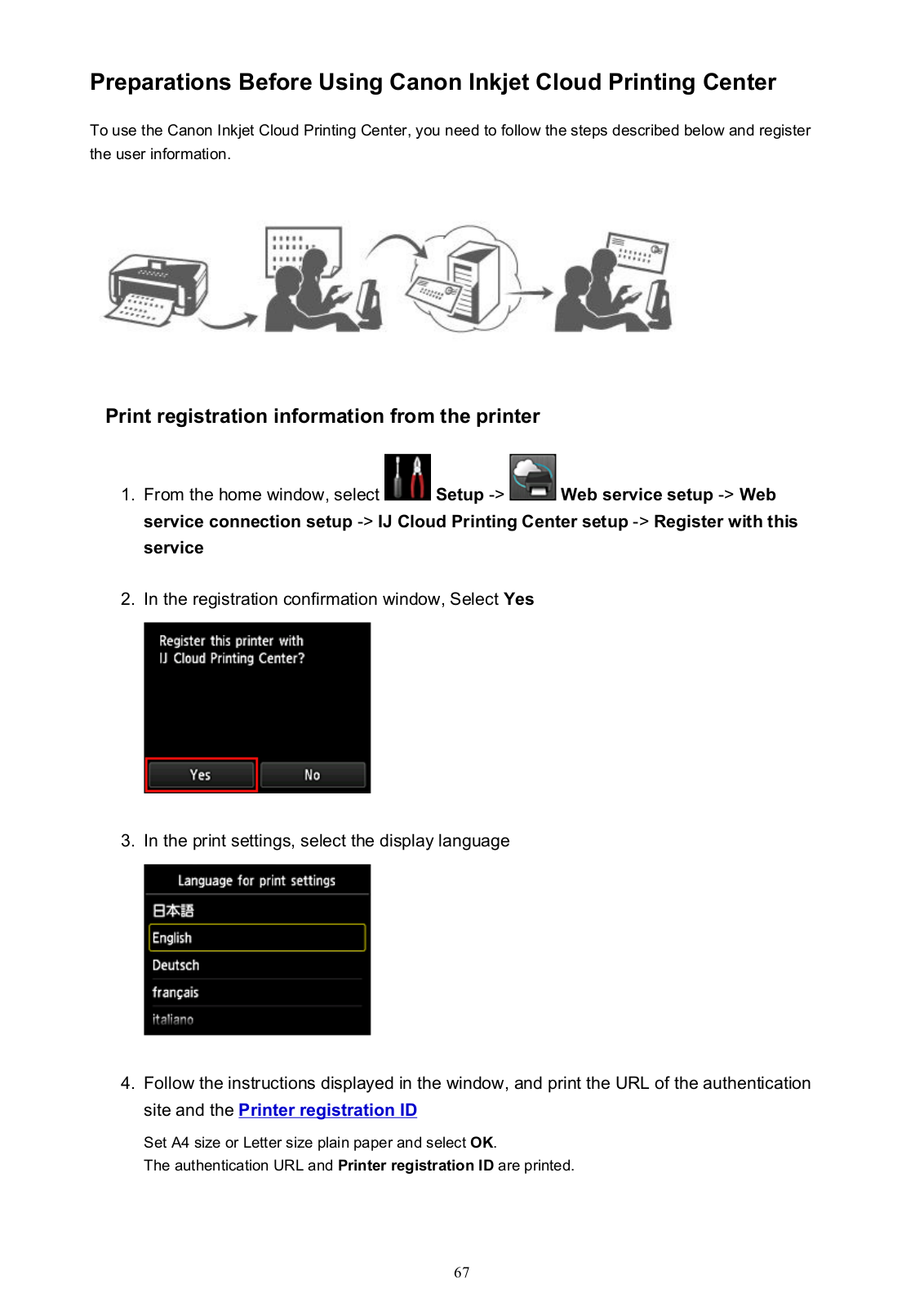 Preparations Before Using Canon Inkjet Cloud Printing Center

To use the Canon Inkjet Cloud Printing Center, you need to follow the steps described below and register the user information.

Print registration information from the printer

1. From the home window, select Setup -> Web service setup -> Web service connection setup -> IJ Cloud Printing Center setup -> Register with this service

2. In the registration confirmation window, Select Yes

Register this printer with IJ Cloud Printing Center?

Yes No

3. In the print settings, select the display language

Language for print settings
日本語
English
Deutsch
français
italiano

4. Follow the instructions displayed in the window, and print the URL of the authentication site and the Printer registration ID

Set A4 size or Letter size plain paper and select OK.
The authentication URL and Printer registration ID are printed.

67