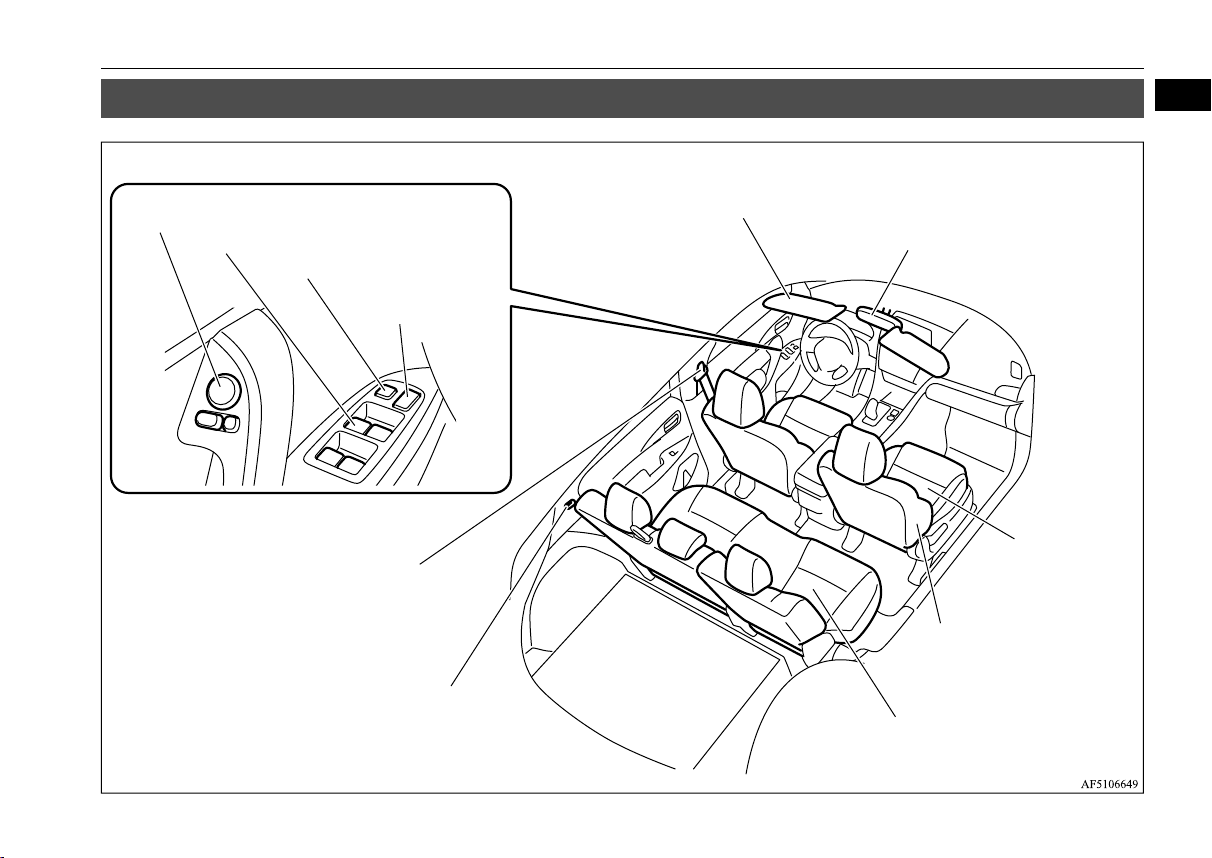 AF5106649