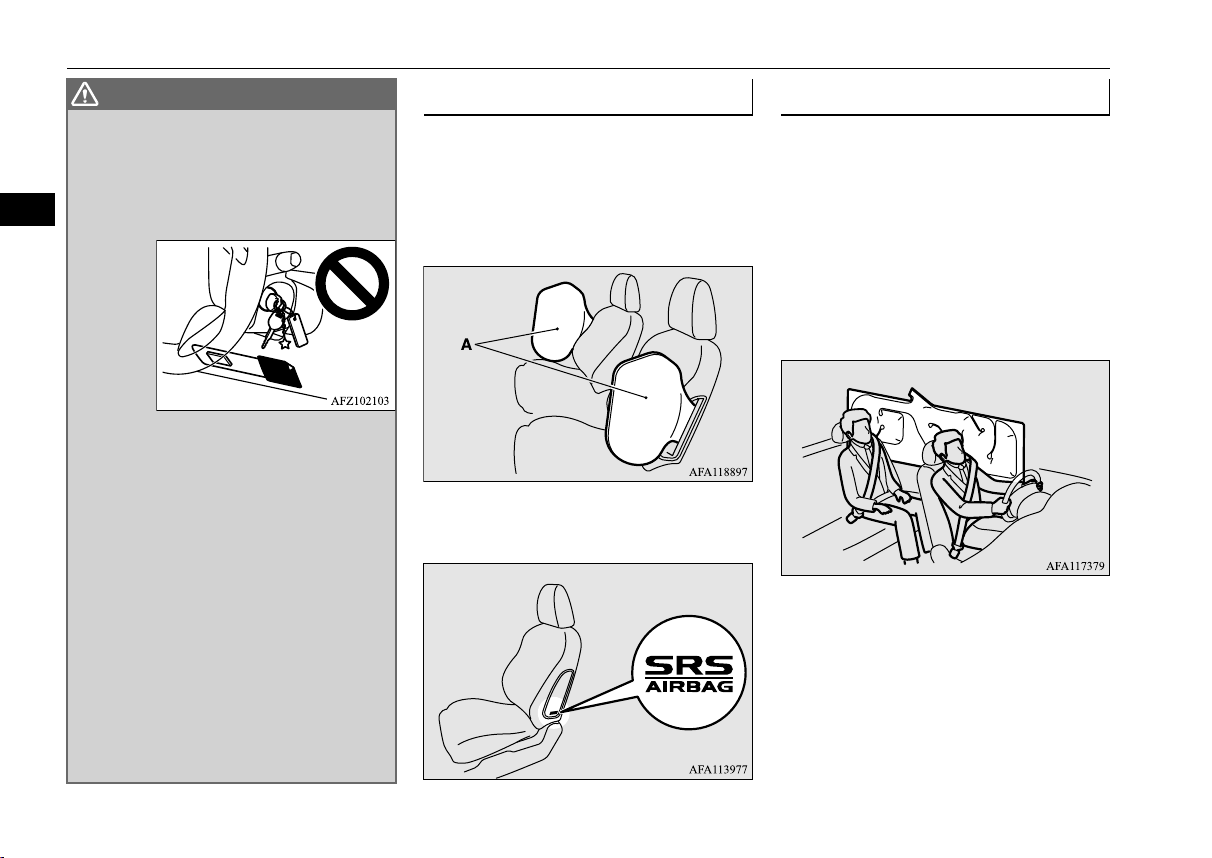 AFZ102103

A

AFA118897

SRS
AIRBAG

AFA113977

AFA117379