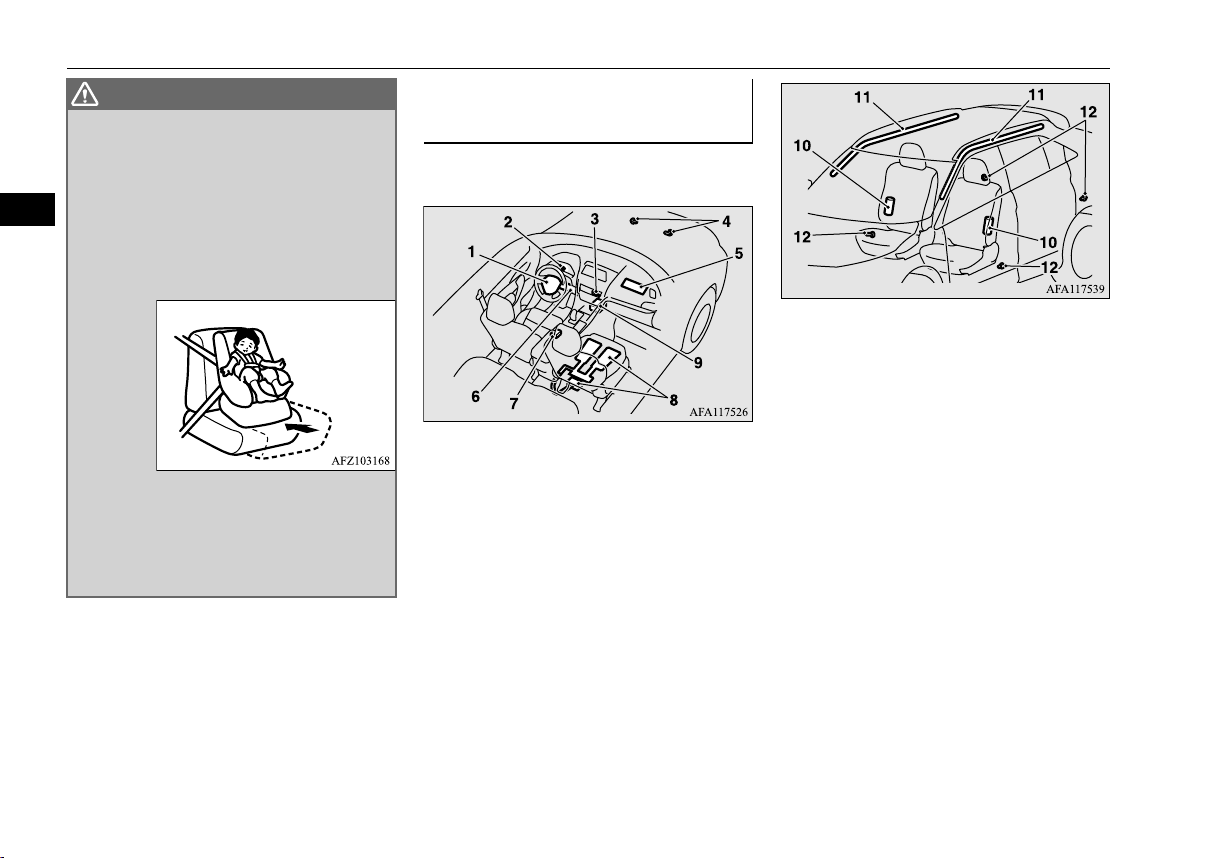 AFZ103168

1
2
3
4
5
6
7
8
9
AFA117526

11
11
12
10
12
10
12
AFA117539