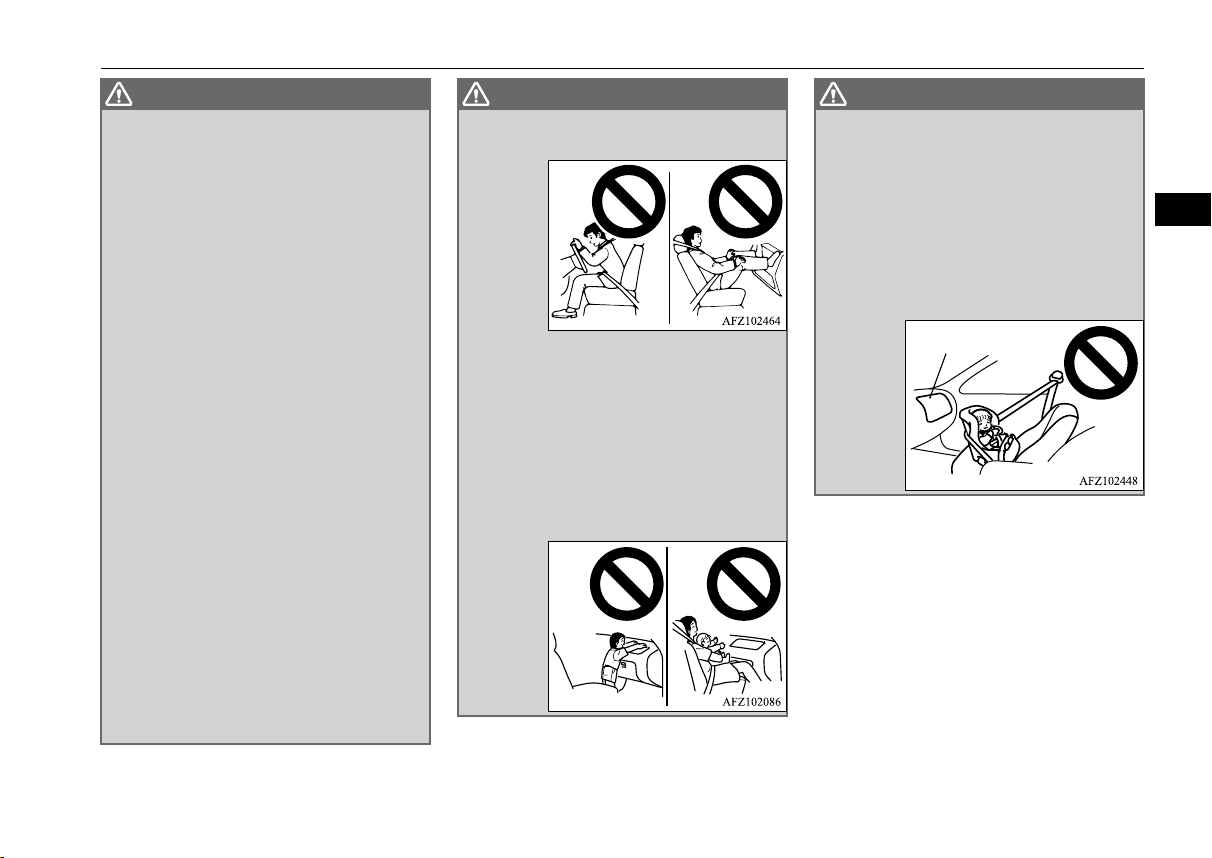 AFZ102464

AFZ102086

AFZ102448