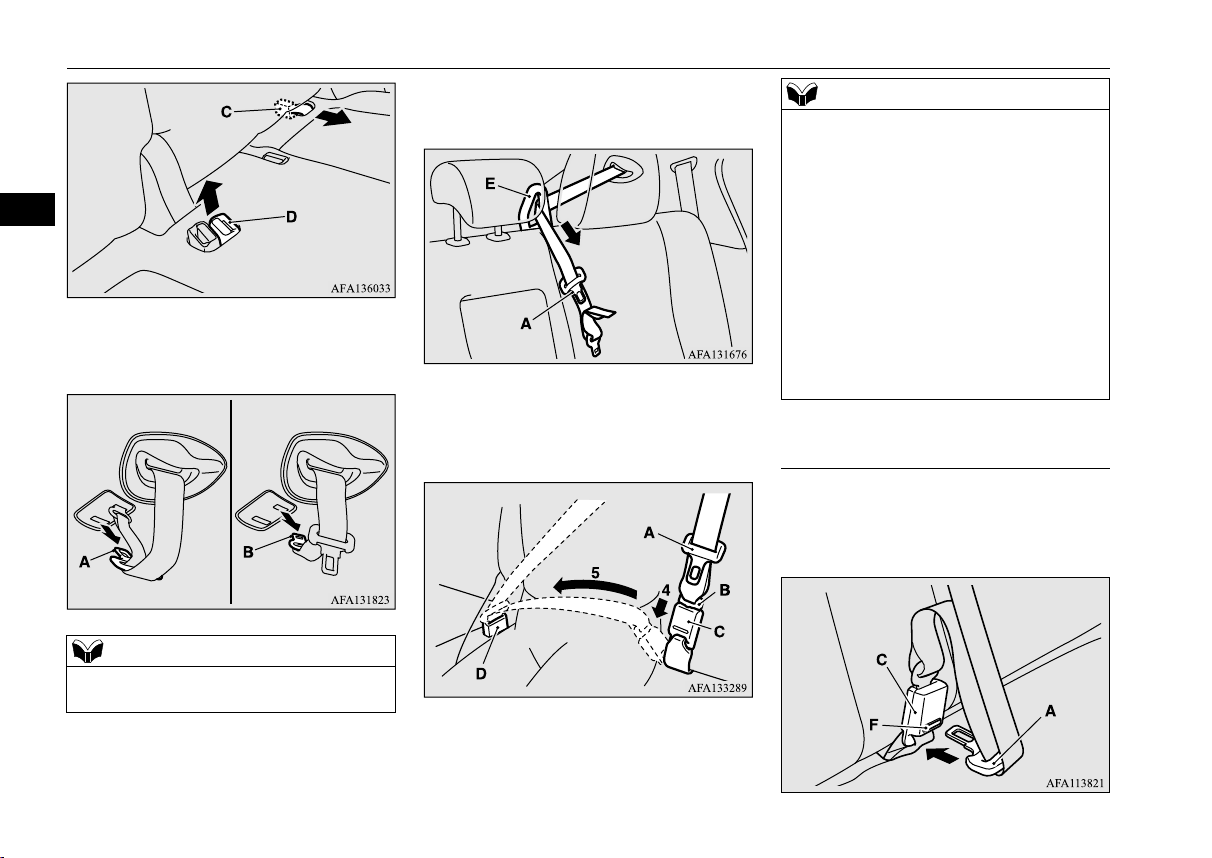 C

D

AFA136033

A

B

AFA131823

E

A

AFA131676

A

5

4

B

C

D

AFA133289

C

F

A

AFA113821