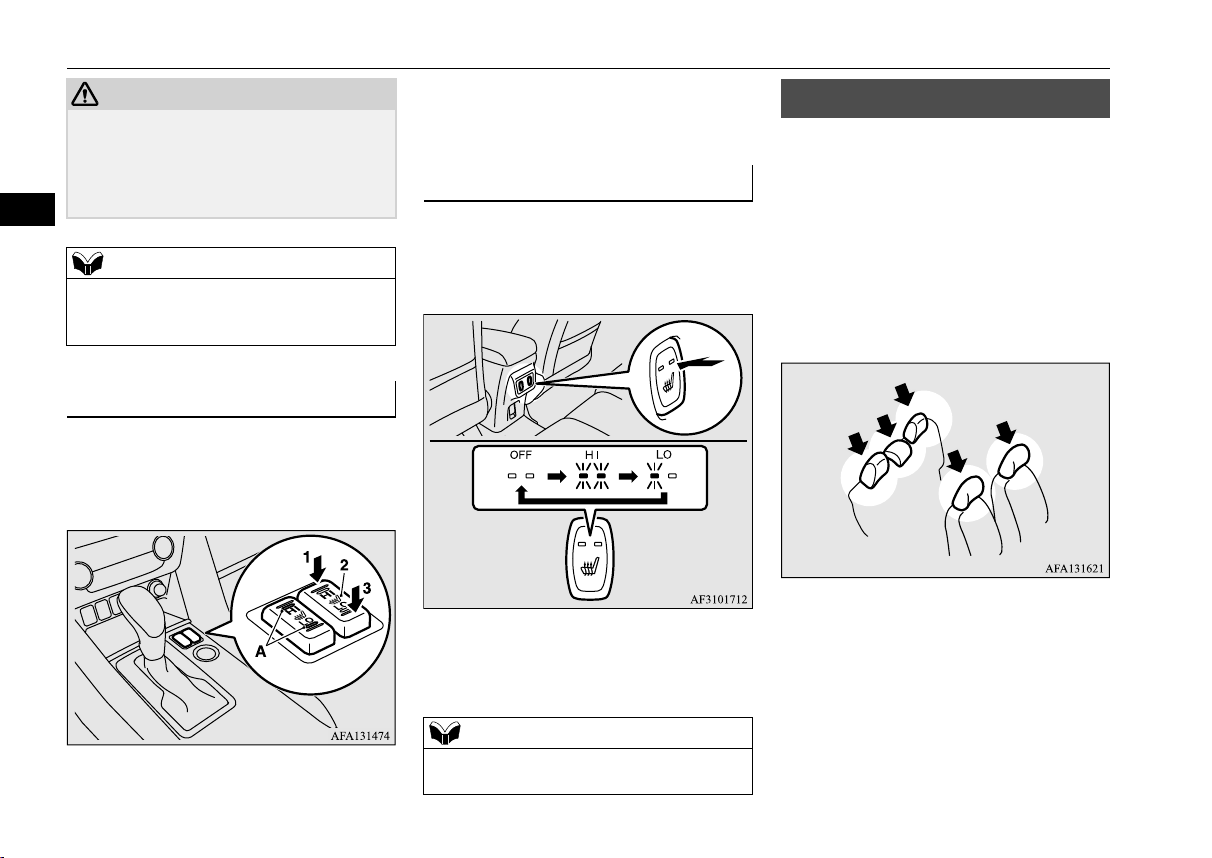 1
2
3
A
AFA131474

OFF
HI
LO
AF3101712

AFA131621