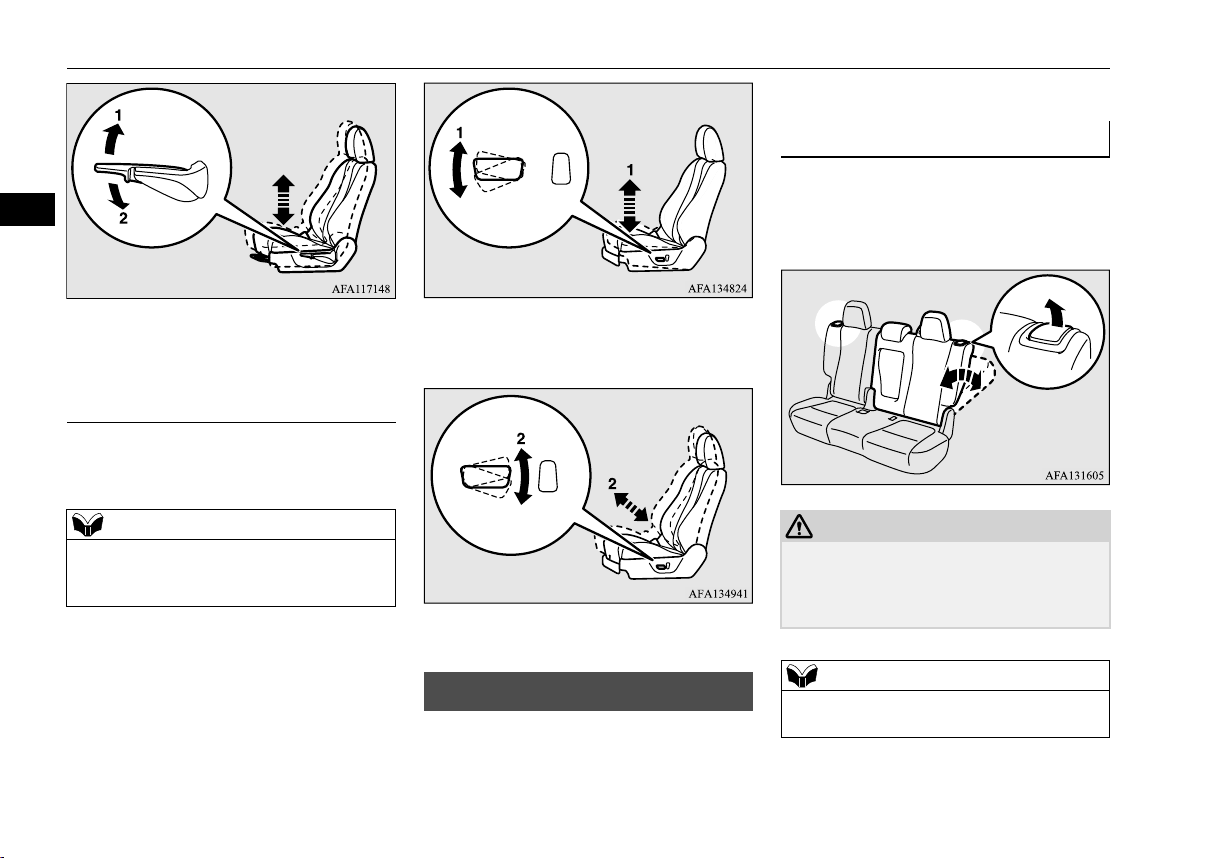 1
2
AFA117148

1
1
AFA134824

2
2
AFA134941

AFA131605