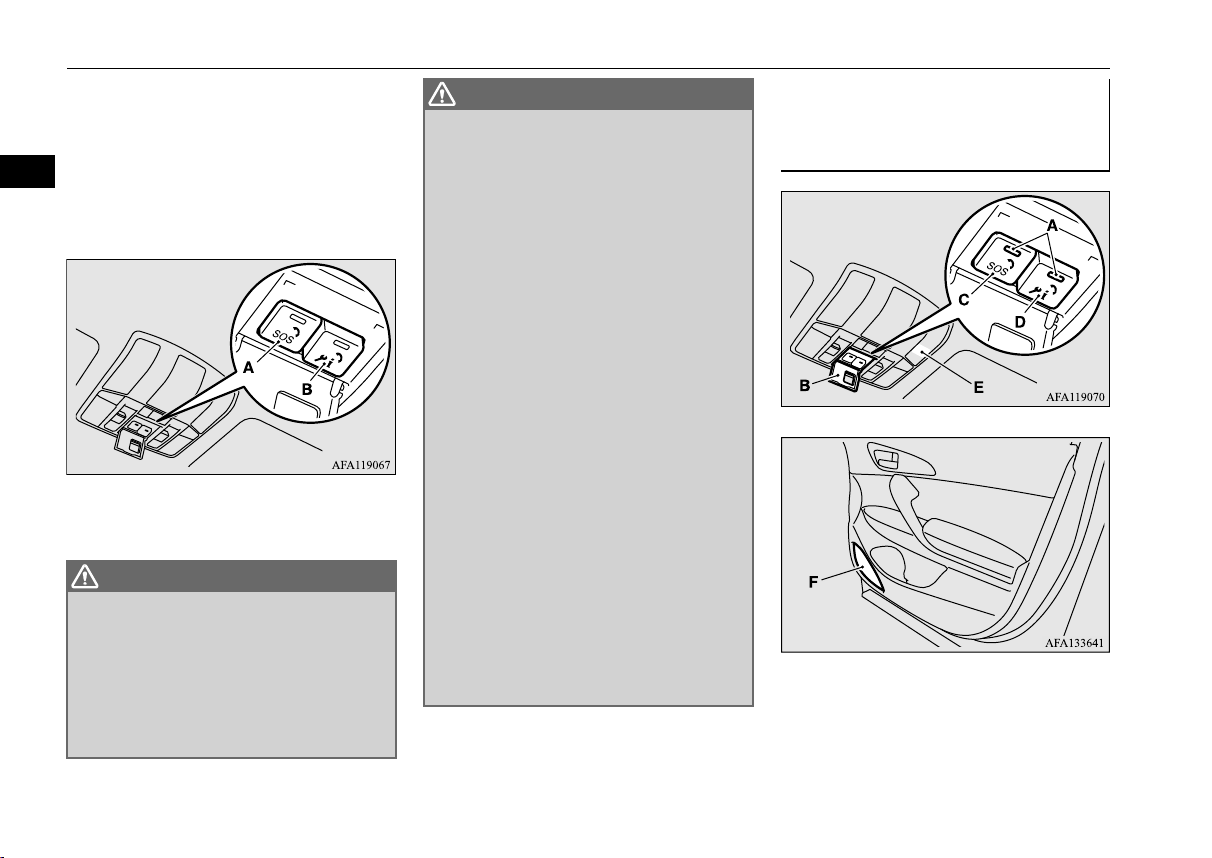 SOS
A
B
AFA119067

A
SOS
C
D
B
E
AFA119070

F
AFA133641