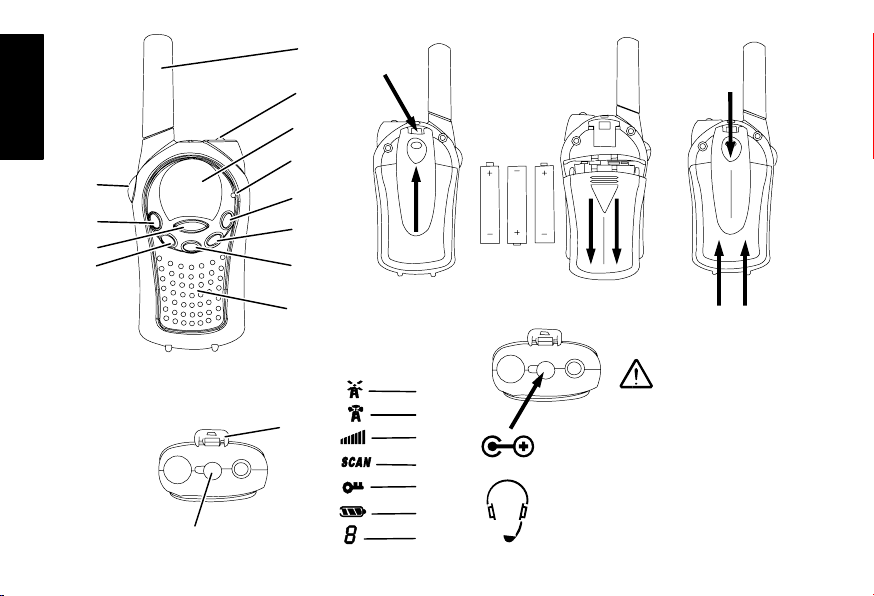 SCAN

8