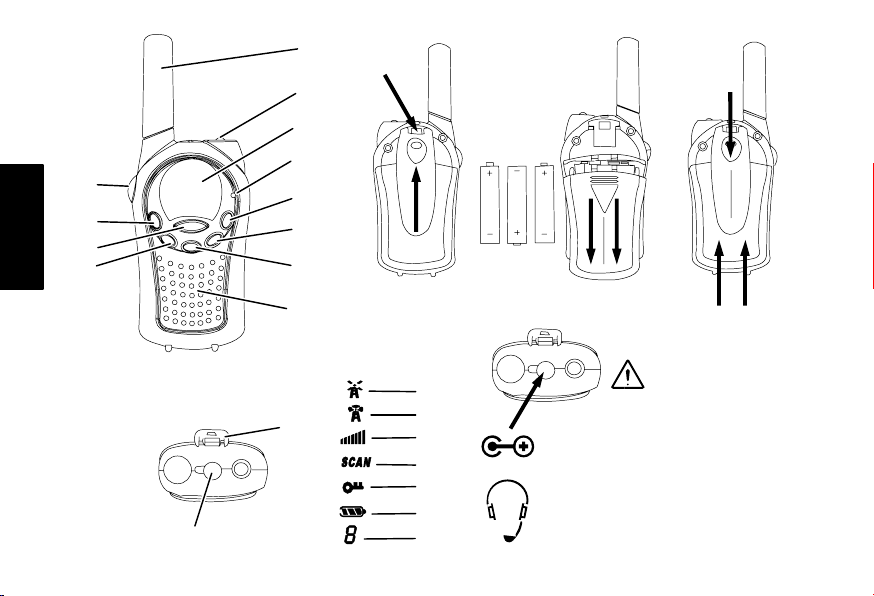 SCAN

8