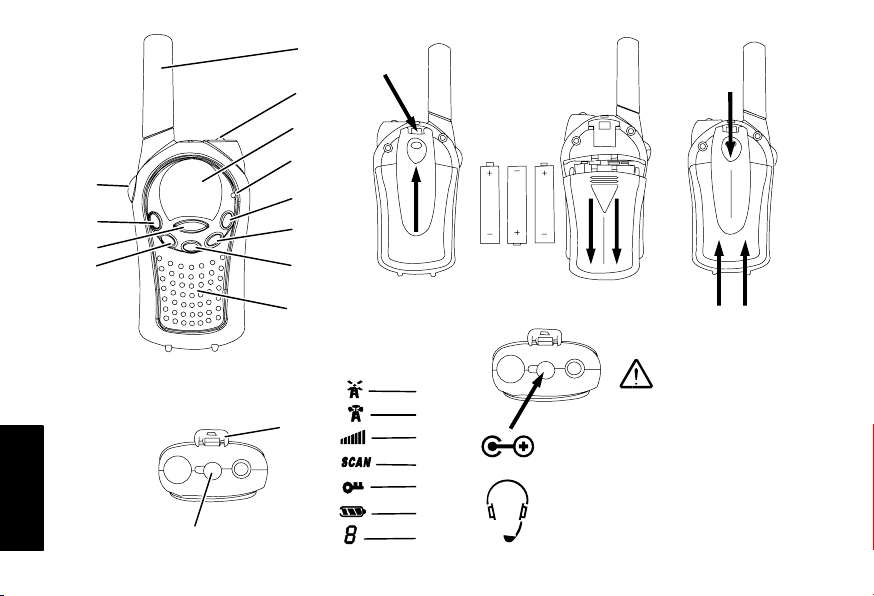 SCAN

8