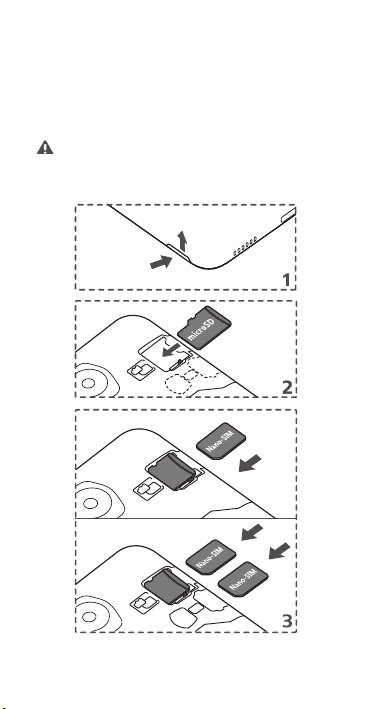 1

microSD

2

Nano-SIM

Nano-SIM

Nano-SIM

3