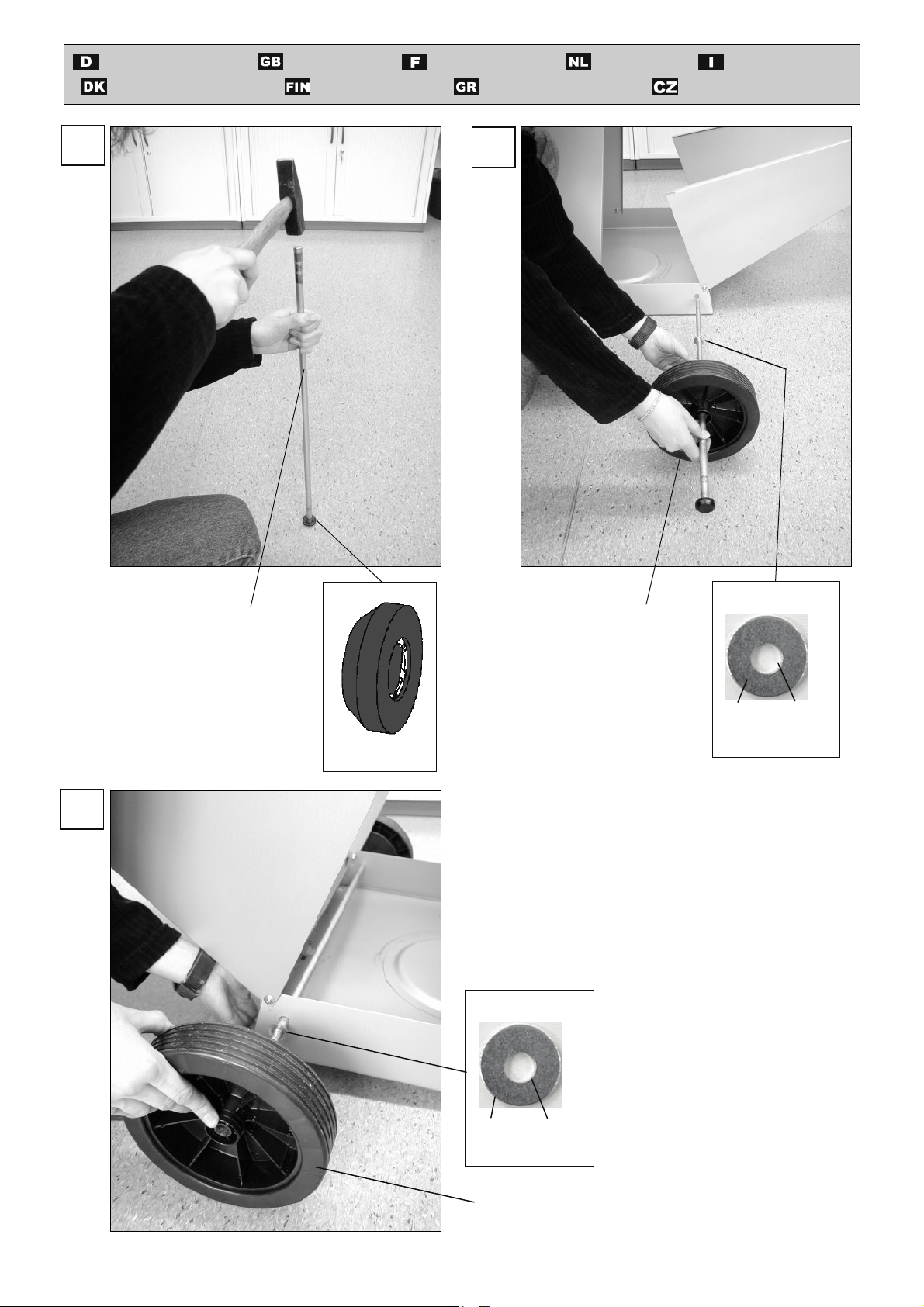 D GB F NL I
DK FIN GR CZ