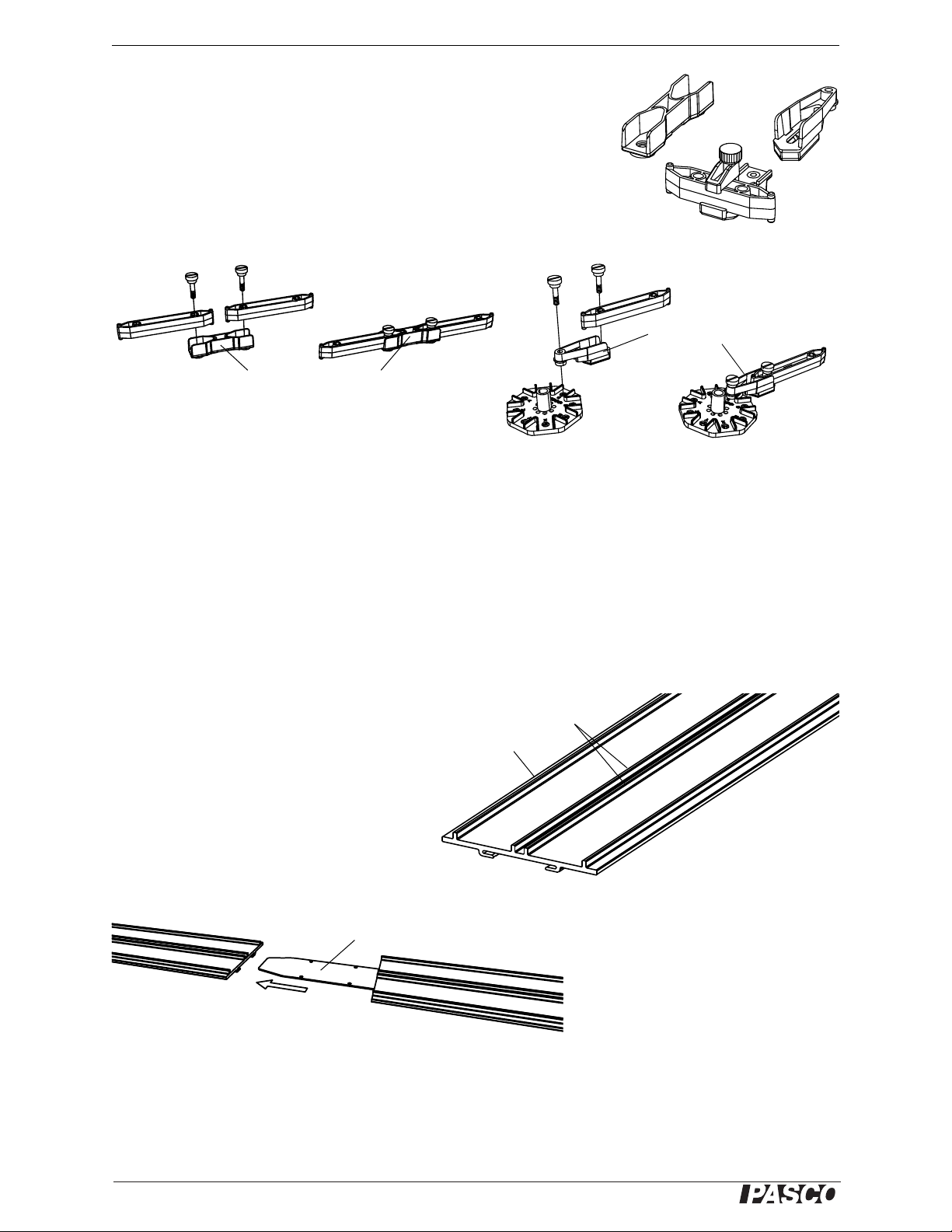 PASCO