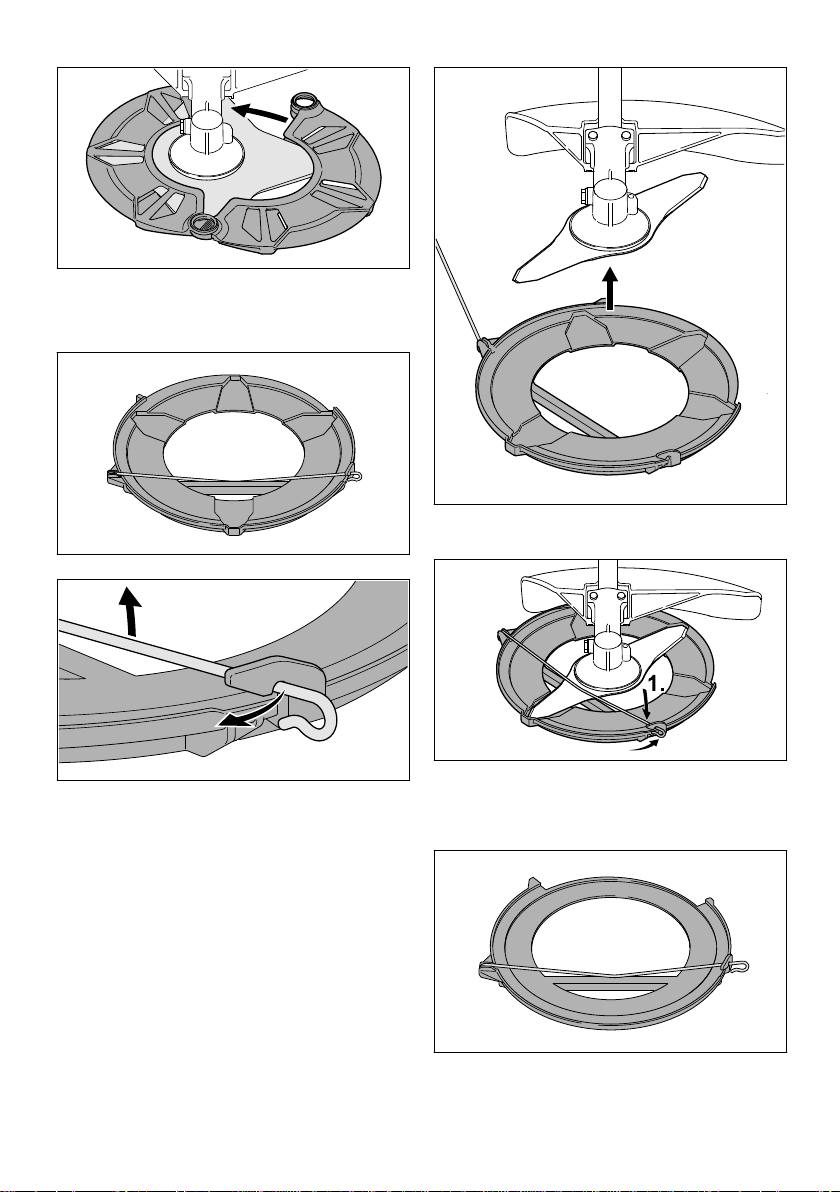 1.