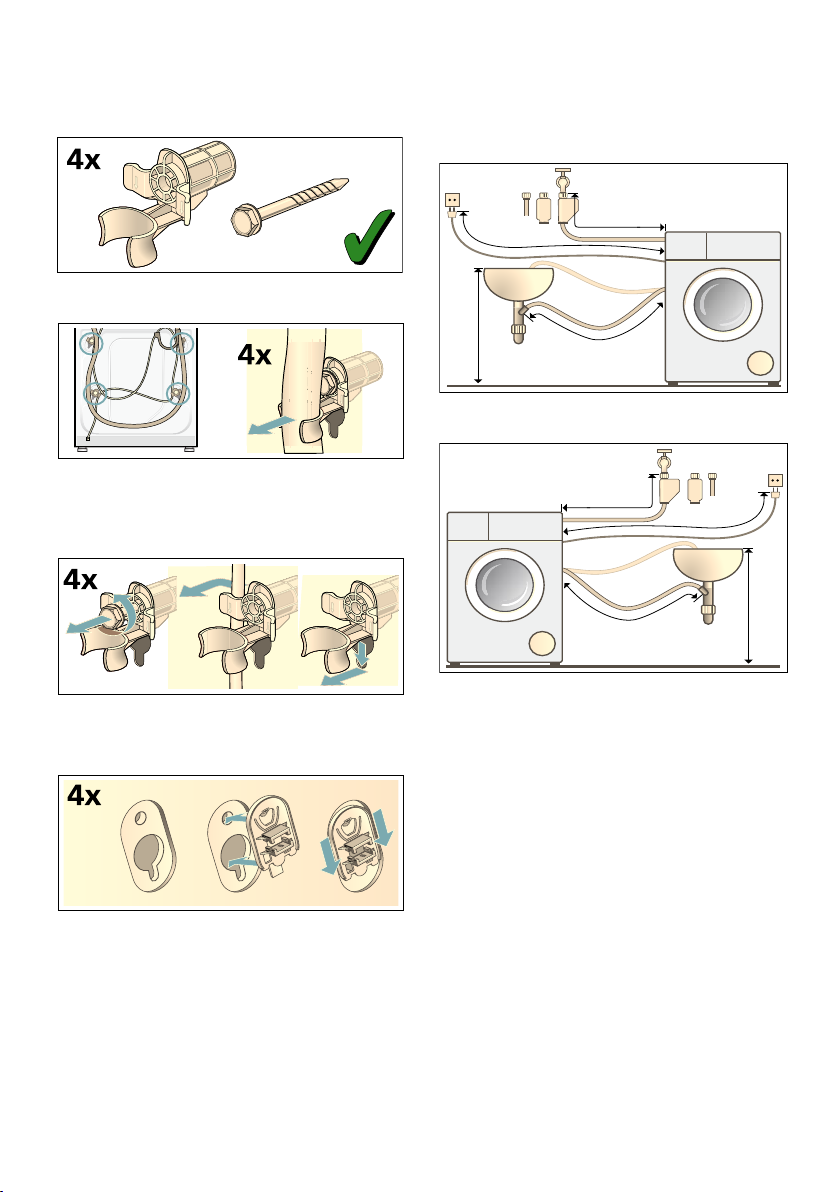 4x

4x

4x

4x