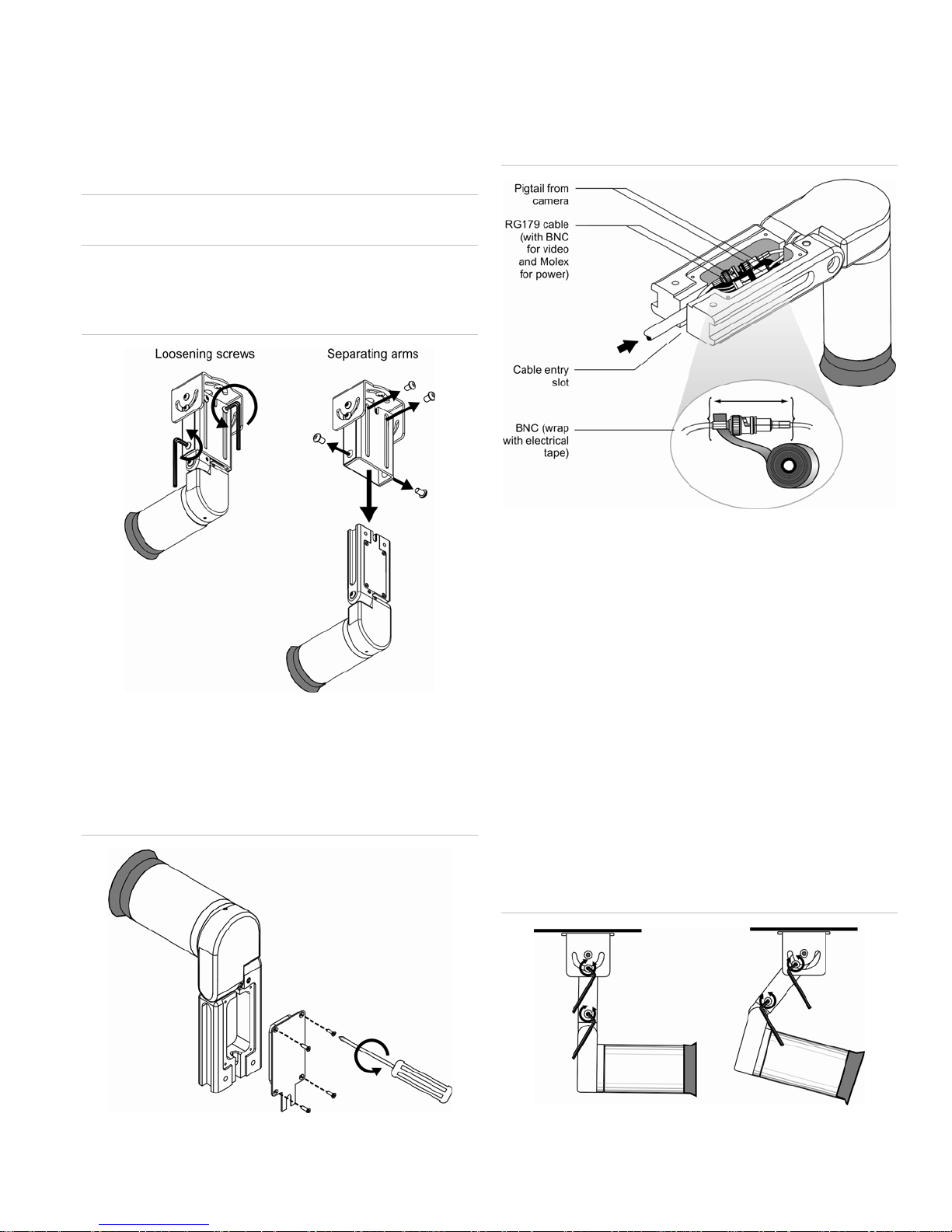 Loosening screws

Separating arms

Pigtail from camera

RG179 cable (with BNC for video and Molex for power)

Cable entry slot

BNC (wrap with electrical tape)