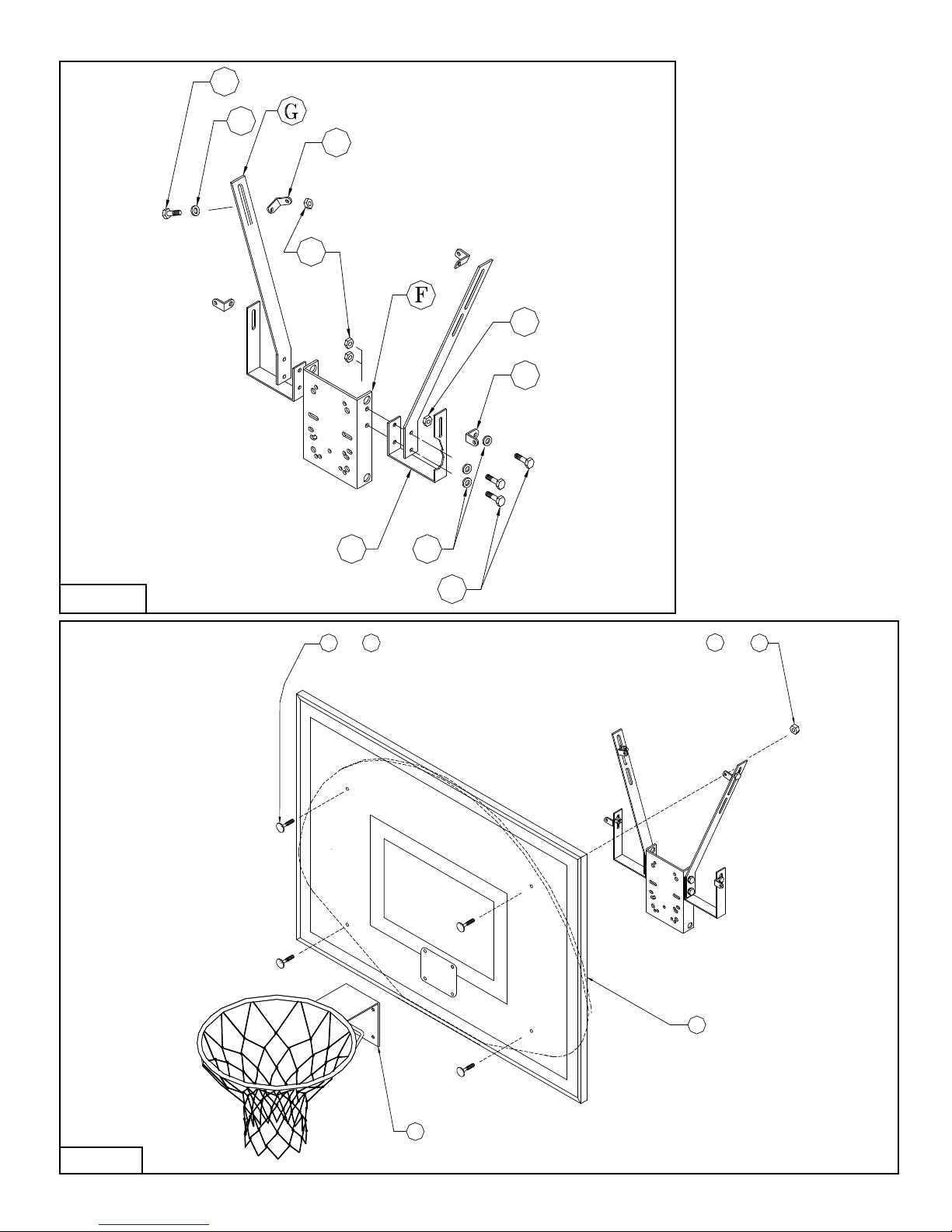 G

F