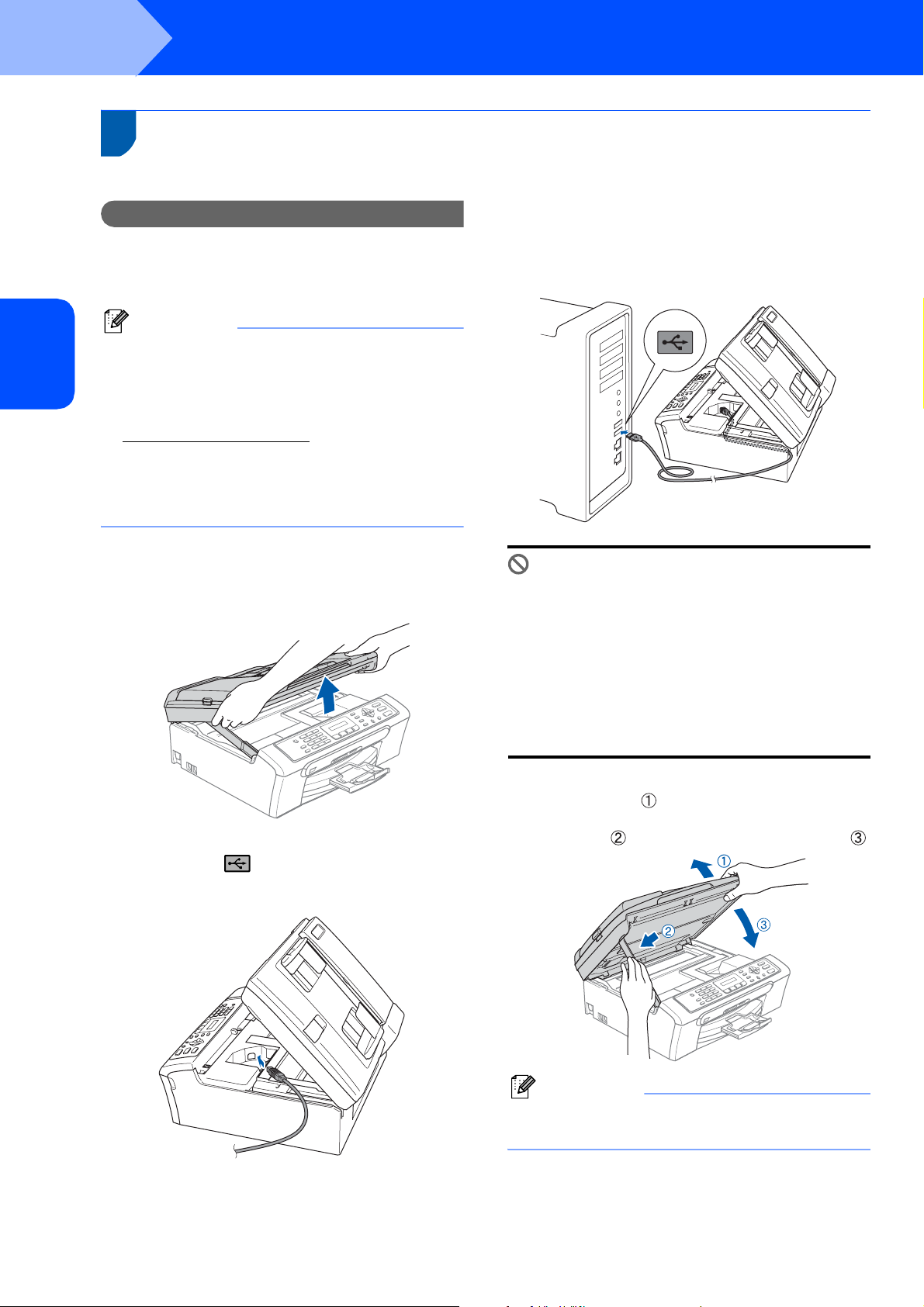 ①

②

③

①

②

③