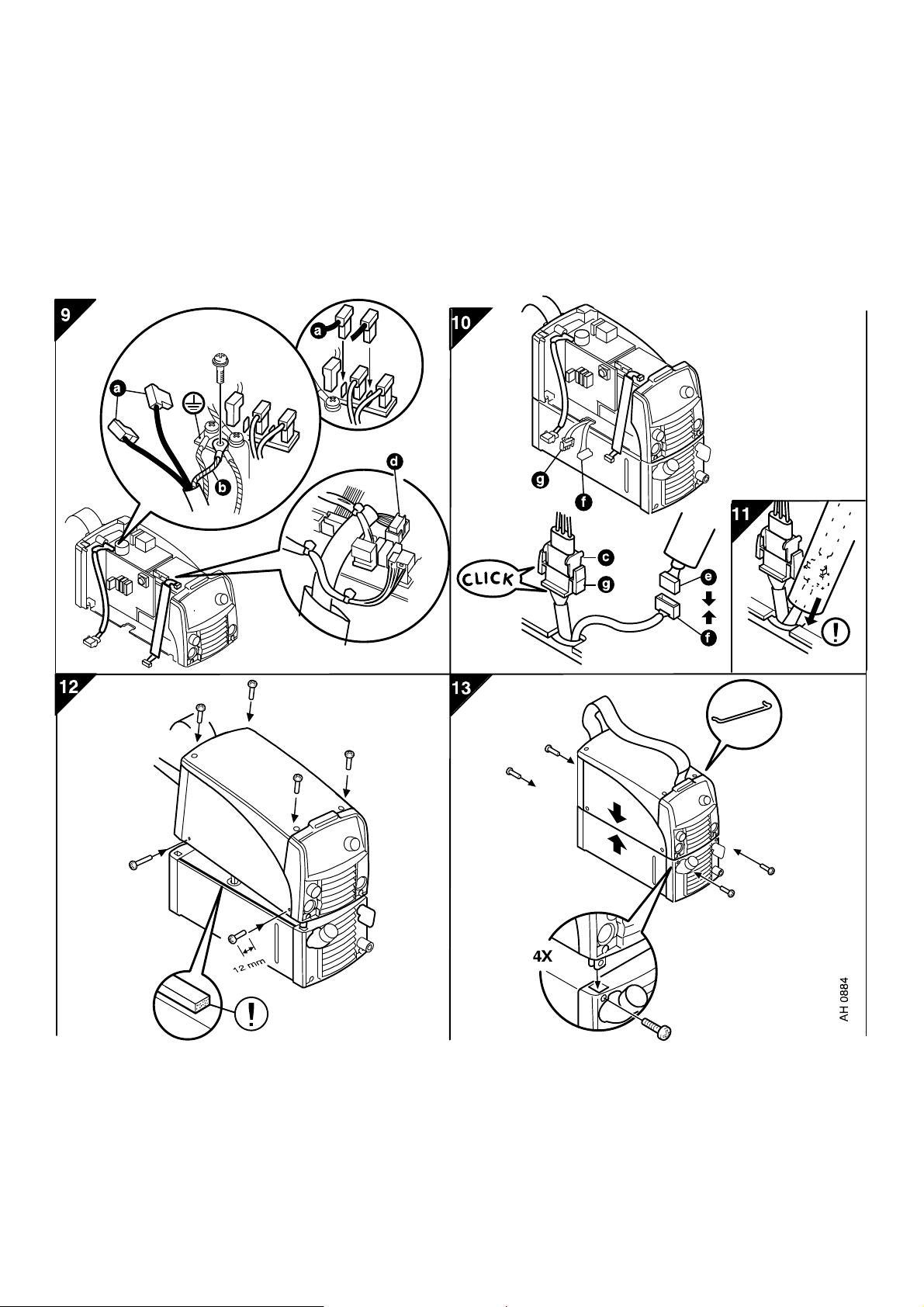 9

a

a

b

d

10

g

f

CLICK

c

g

e

f

11

!

12

12 mm

!

13

4X

AH 0884