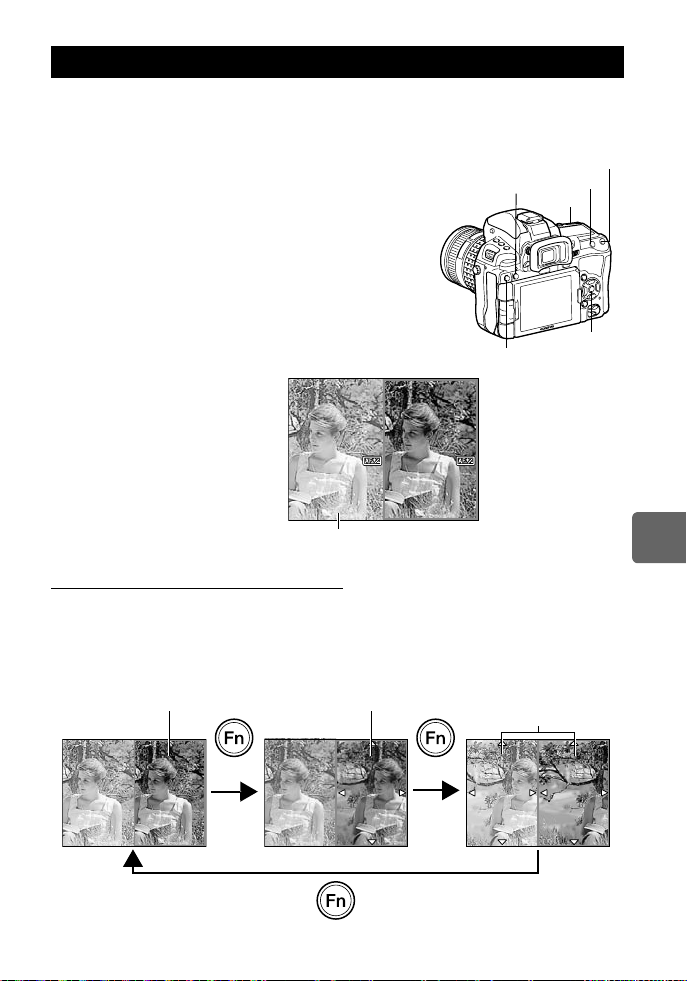 Fn

Fn

Fn