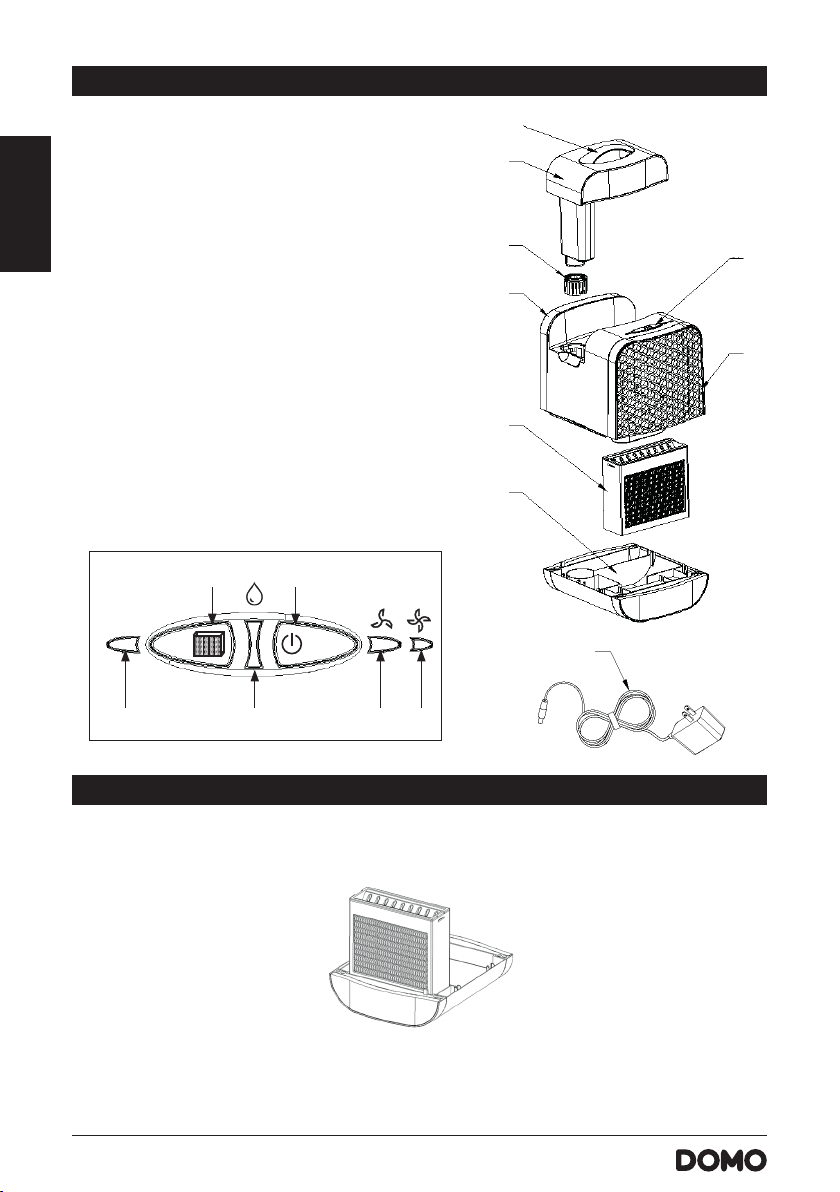 DOMO