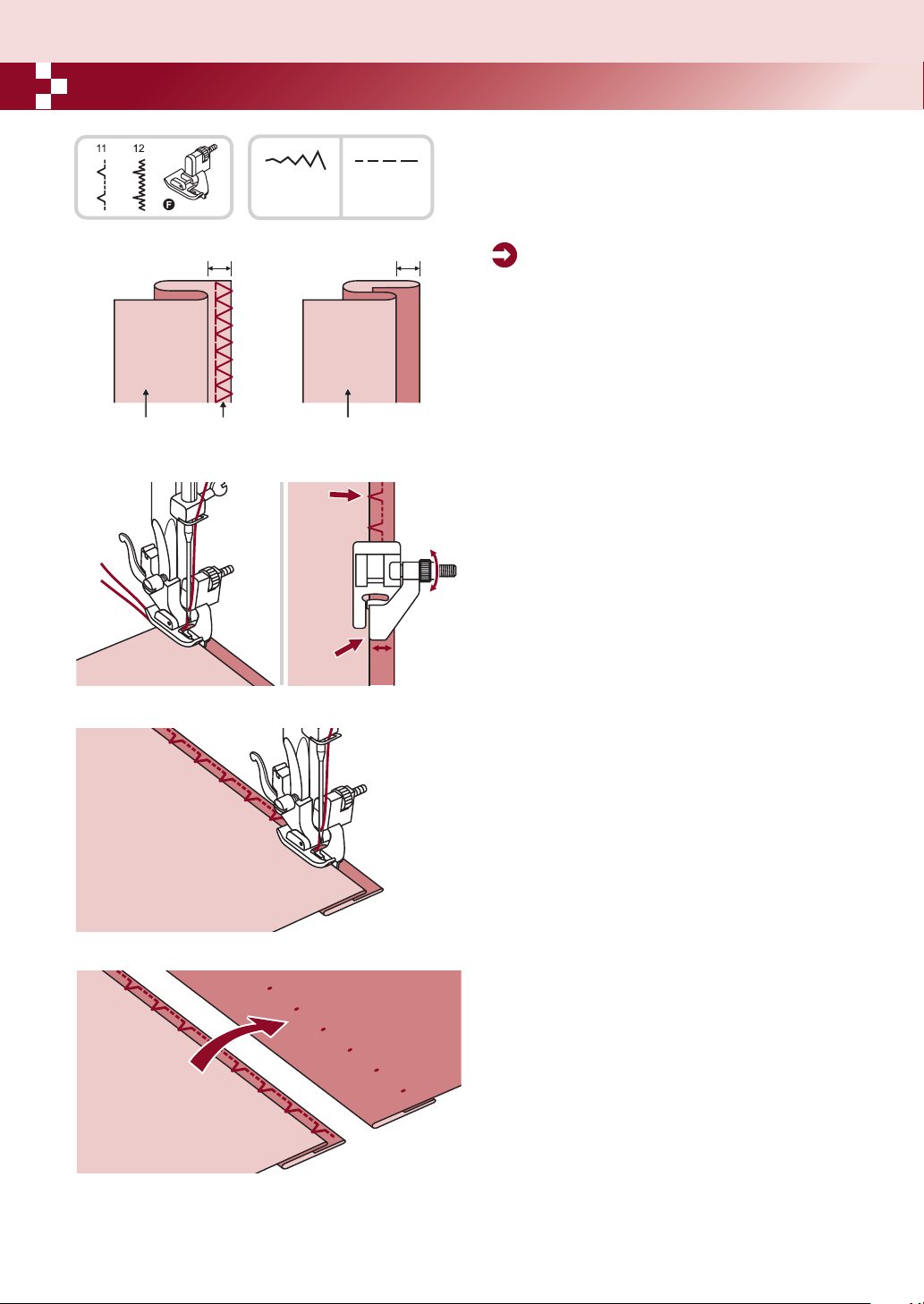 11 12

F