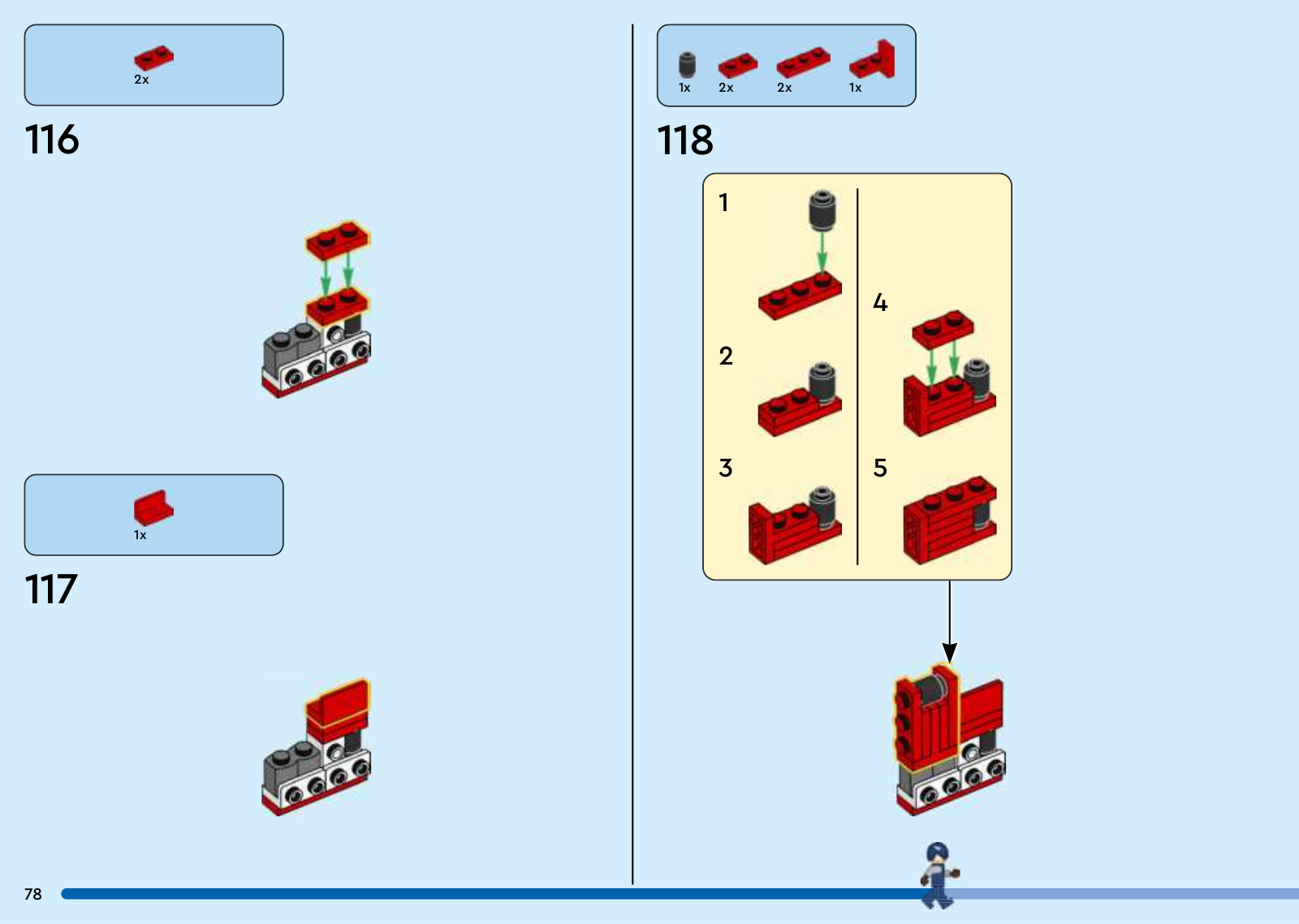 2x

116

1x

117

1x 2x 2x 1x

118

1

2

3

4

5

78