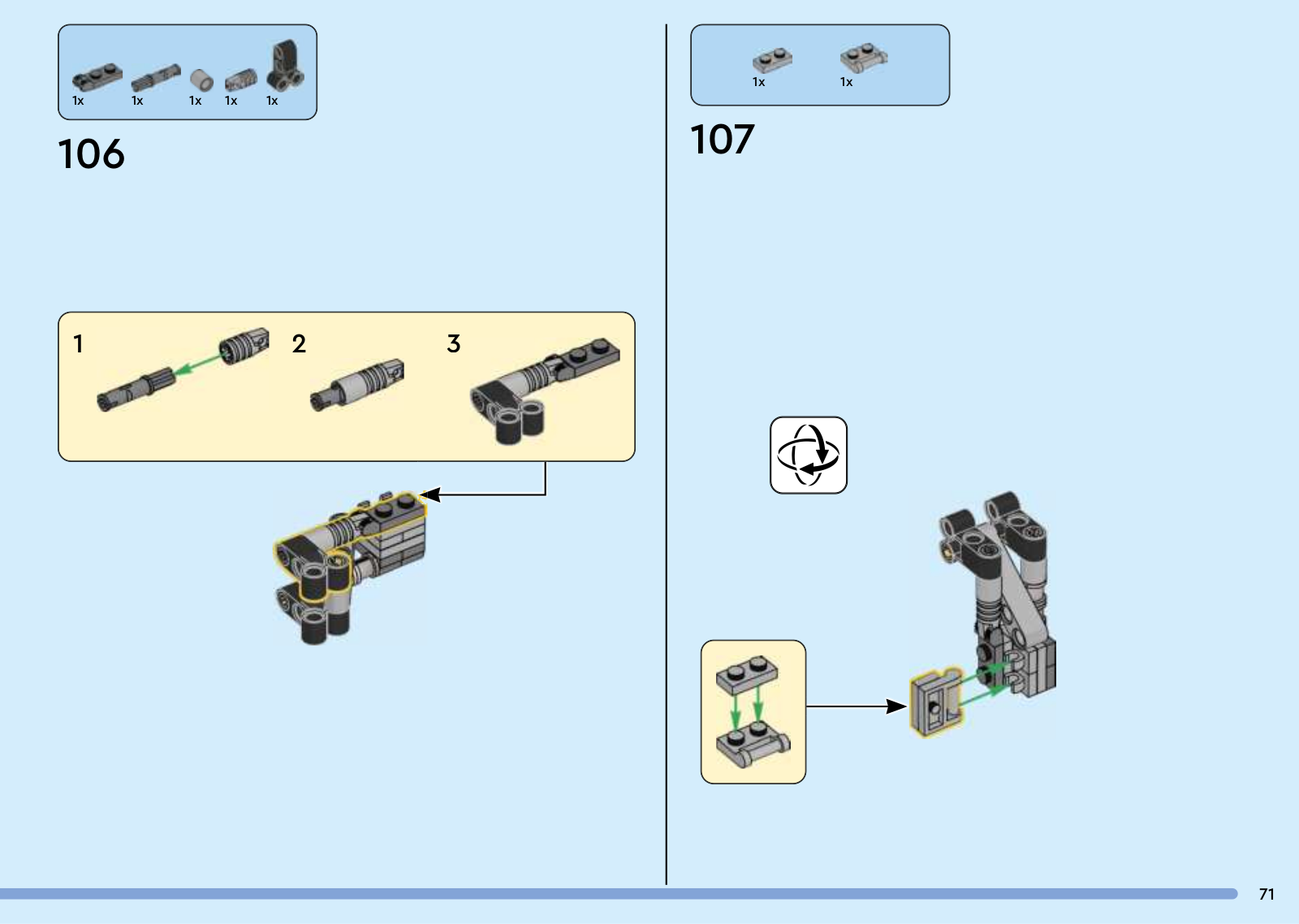 1x 1x 1x 1x 1x

106

1

2

3

1x 1x

107

71