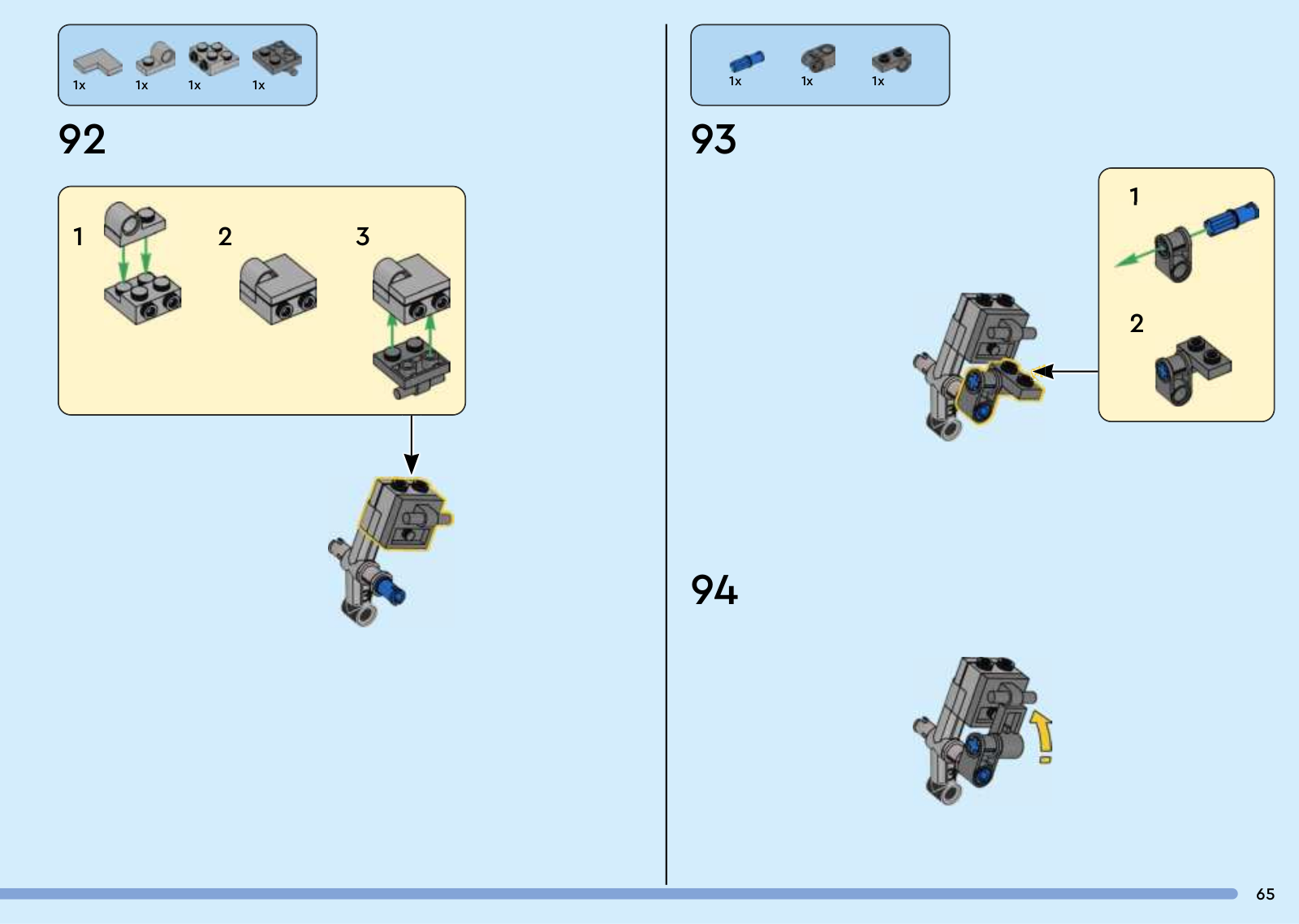 1x 1x 1x 1x

92

1

2

3

1x 1x 1x

93

1

2

94

65