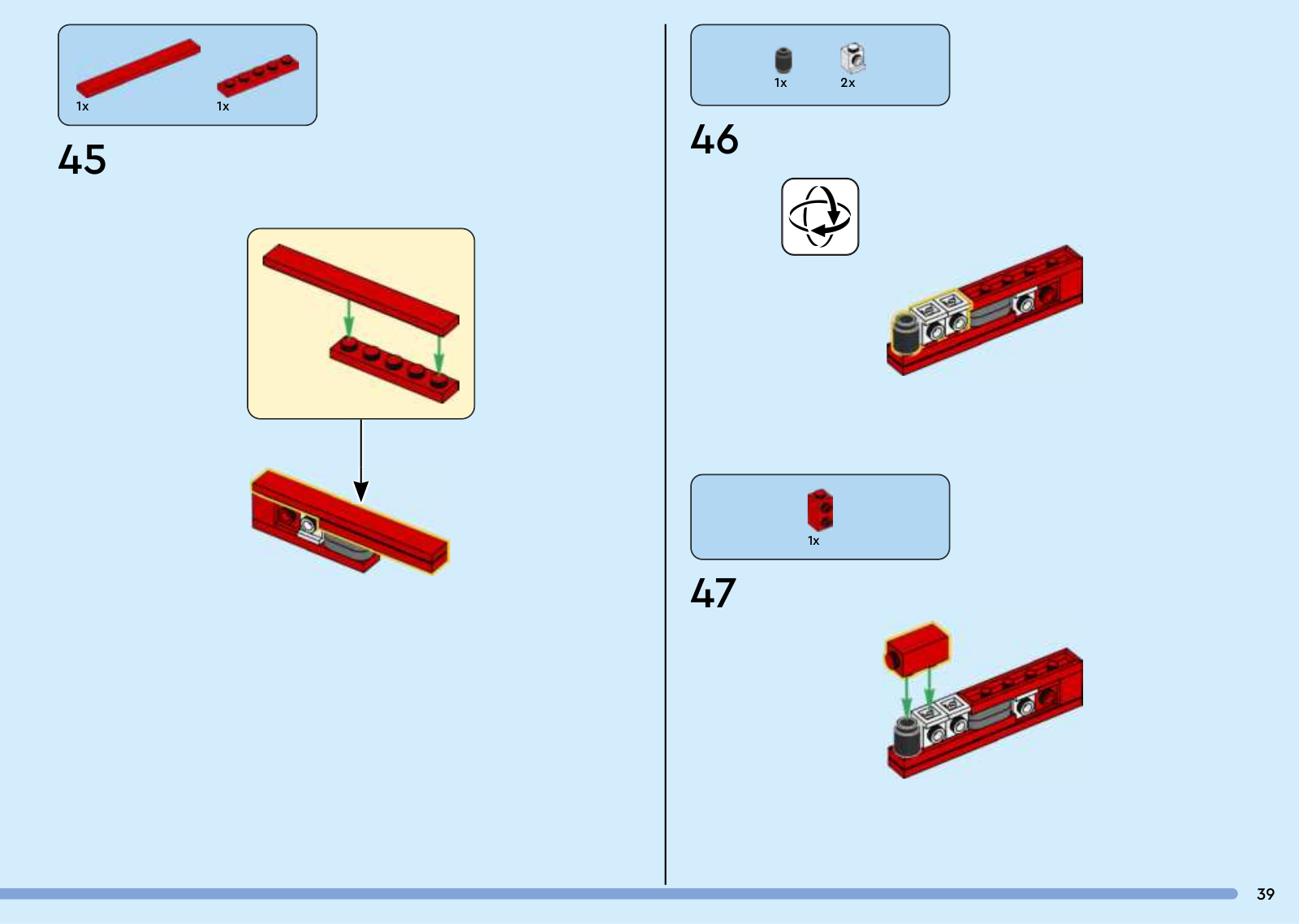 1x 1x

45

1x 2x

46

1x

47

39