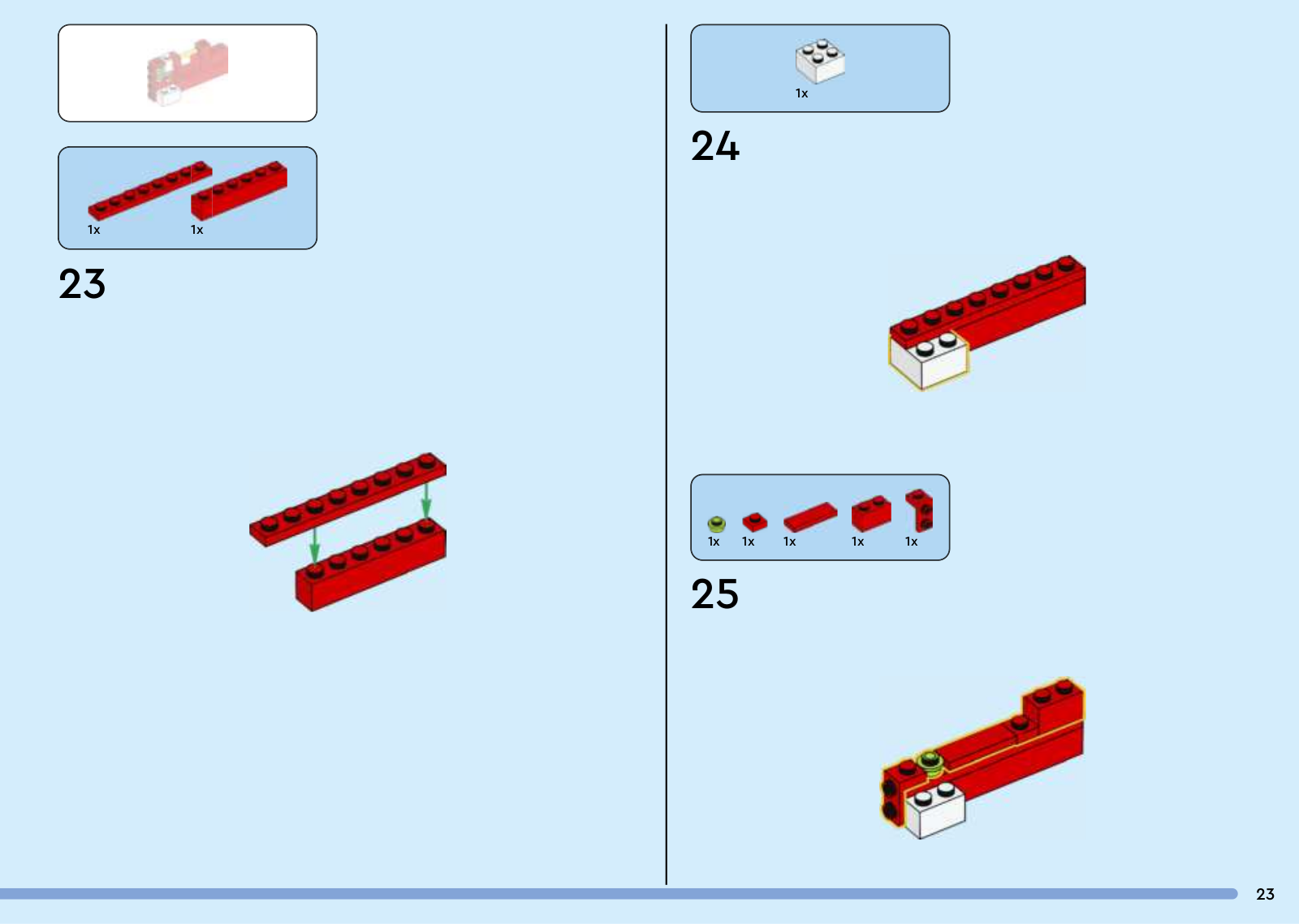 1x 1x

23

1x

24

1x 1x 1x 1x 1x

25

23