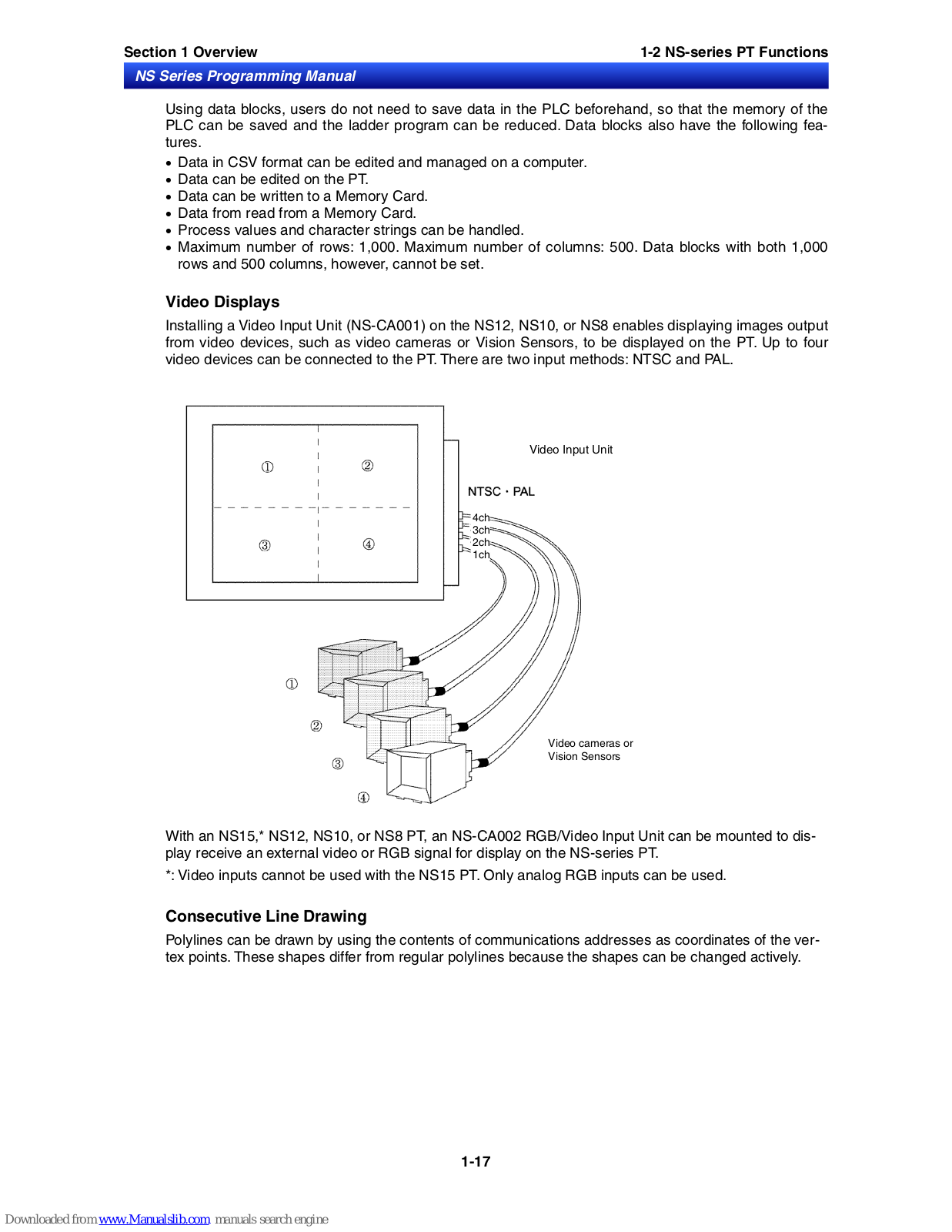 Section 1 Overview

1-2 NS-series PT Functions

NS Series Programming Manual

Using data blocks, users do not need to save data in the PLC beforehand, so that the memory of the PLC can be saved and the ladder program can be reduced. Data blocks also have the following features.

• Data in CSV format can be edited and managed on a computer.
• Data can be edited on the PT.
• Data can be written to a Memory Card.
• Data from read from a Memory Card.
• Process values and character strings can be handled.
• Maximum number of rows: 1,000. Maximum number of columns: 500. Data blocks with both 1,000 rows and 500 columns, however, cannot be set.

Video Displays

Installing a Video Input Unit (NS-CA001) on the NS12, NS10, or NS8 enables displaying images output from video devices, such as video cameras or Vision Sensors, to be displayed on the PT. Up to four video devices can be connected to the PT. There are two input methods: NTSC and PAL.

①
②
③
④

Video Input Unit

NTSC・PAL

4ch
3ch
2ch
1ch

①
②
③
④

Video cameras or Vision Sensors

With an NS15,* NS12, NS10, or NS8 PT, an NS-CA002 RGB/Video Input Unit can be mounted to display receive an external video or RGB signal for display on the NS-series PT.

*: Video inputs cannot be used with the NS15 PT. Only analog RGB inputs can be used.

Consecutive Line Drawing

Polylines can be drawn by using the contents of communications addresses as coordinates of the vertex points. These shapes differ from regular polylines because the shapes can be changed actively.

1-17

Downloaded from www.Manualslib.com manuals search engine