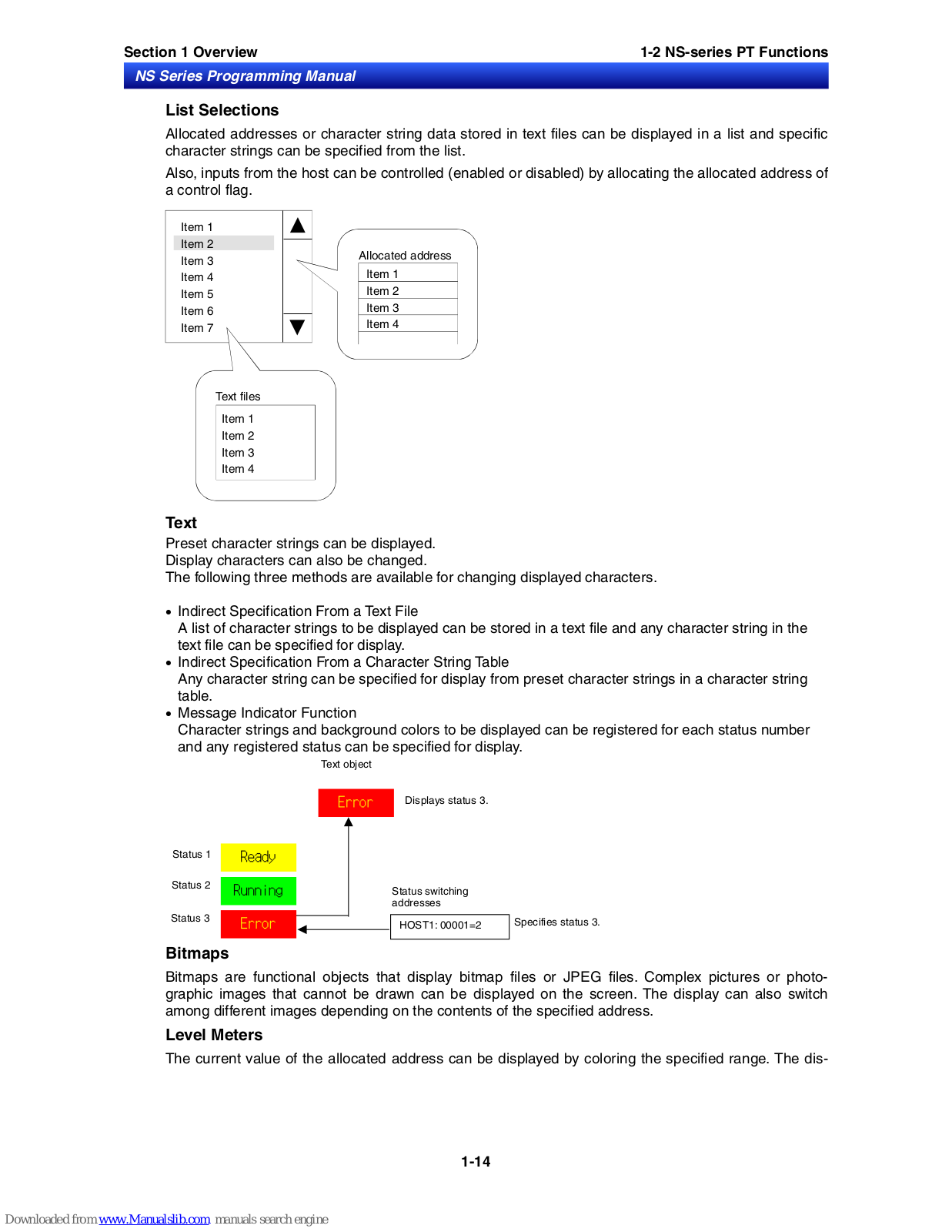 Section 1 Overview

1-2 NS-series PT Functions

NS Series Programming Manual

List Selections

Allocated addresses or character string data stored in text files can be displayed in a list and specific character strings can be specified from the list.

Also, inputs from the host can be controlled (enabled or disabled) by allocating the allocated address of a control flag.

Item 1
Item 2
Item 3
Item 4
Item 5
Item 6
Item 7

Allocated address
Item 1
Item 2
Item 3
Item 4

Text files
Item 1
Item 2
Item 3
Item 4

Text

Preset character strings can be displayed.
Display characters can also be changed.
The following three methods are available for changing displayed characters.

• Indirect Specification From a Text File
A list of character strings to be displayed can be stored in a text file and any character string in the text file can be specified for display.
• Indirect Specification From a Character String Table
Any character string can be specified for display from preset character strings in a character string table.
• Message Indicator Function
Character strings and background colors to be displayed can be registered for each status number and any registered status can be specified for display.

Text object

Error

Displays status 3.

Status 1 Ready

Status 2 Running

Status 3 Error

Status switching addresses

HOST1: 00001=2

Specifies status 3.

Bitmaps

Bitmaps are functional objects that display bitmap files or JPEG files. Complex pictures or photographic images that cannot be drawn can be displayed on the screen. The display can also switch among different images depending on the contents of the specified address.

Level Meters

The current value of the allocated address can be displayed by coloring the specified range. The dis-

1-14

Downloaded from www.Manualslib.com manuals search engine