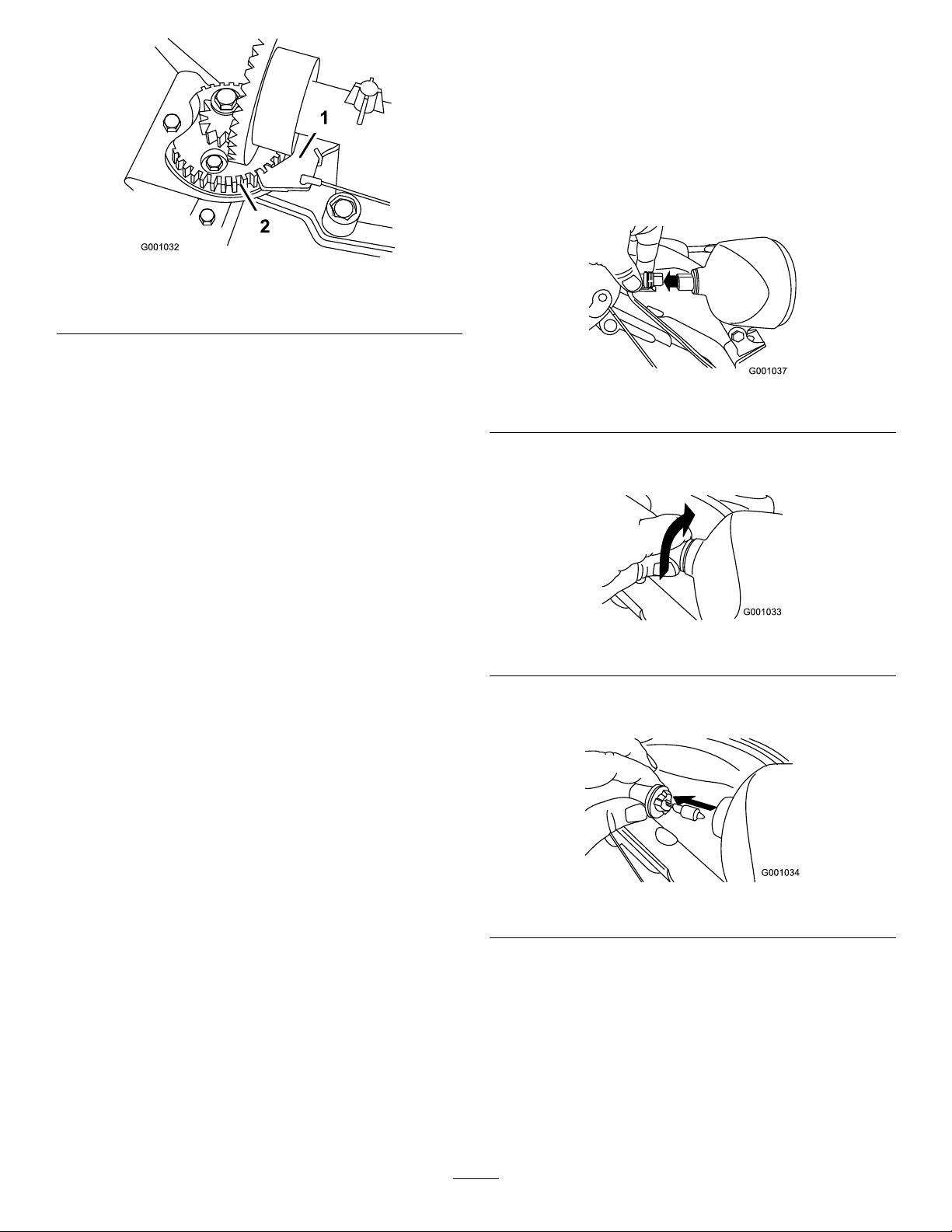 1

2

G001032

G001037

G001033

G001034