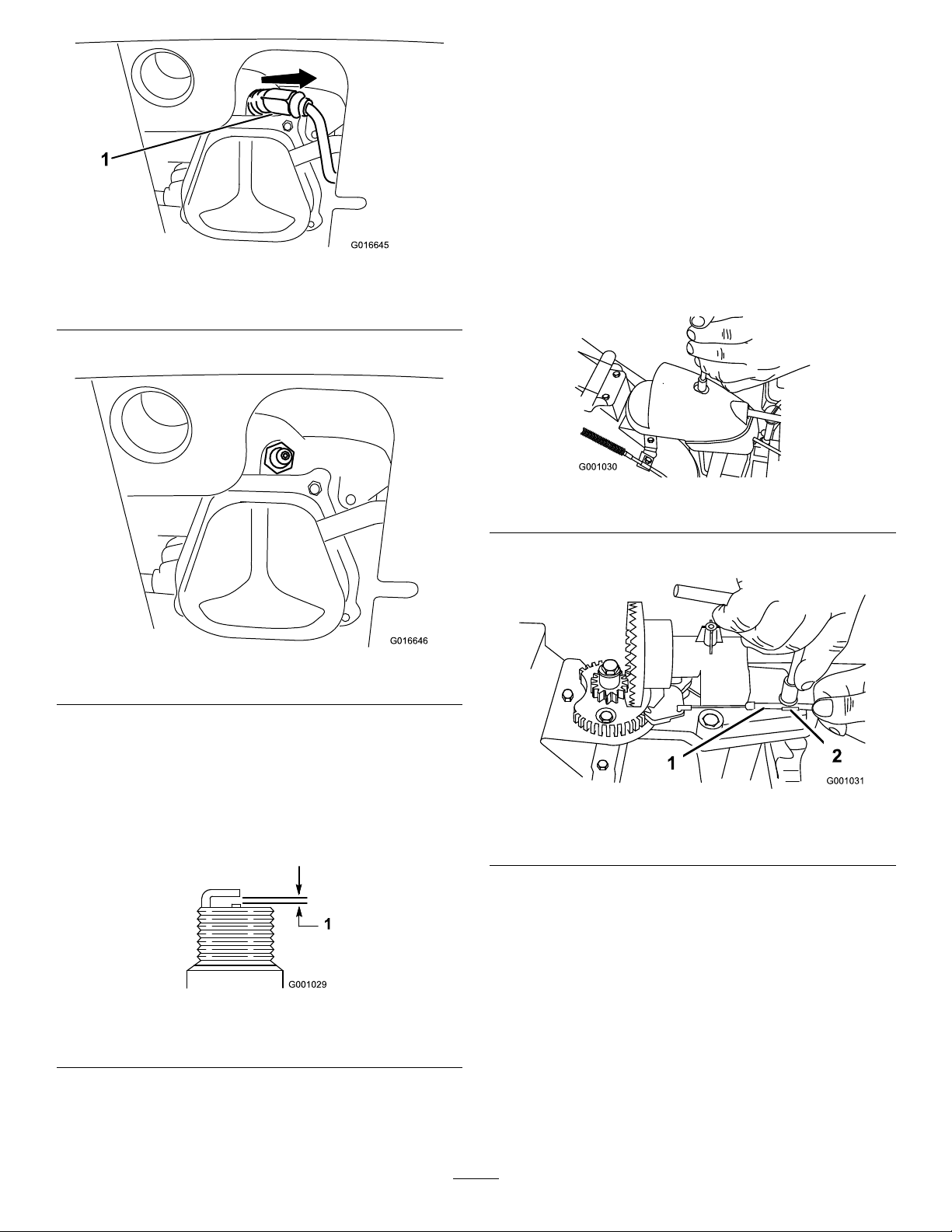 1

G016645

G016646

1

G001029

G001030

1

2

G001031