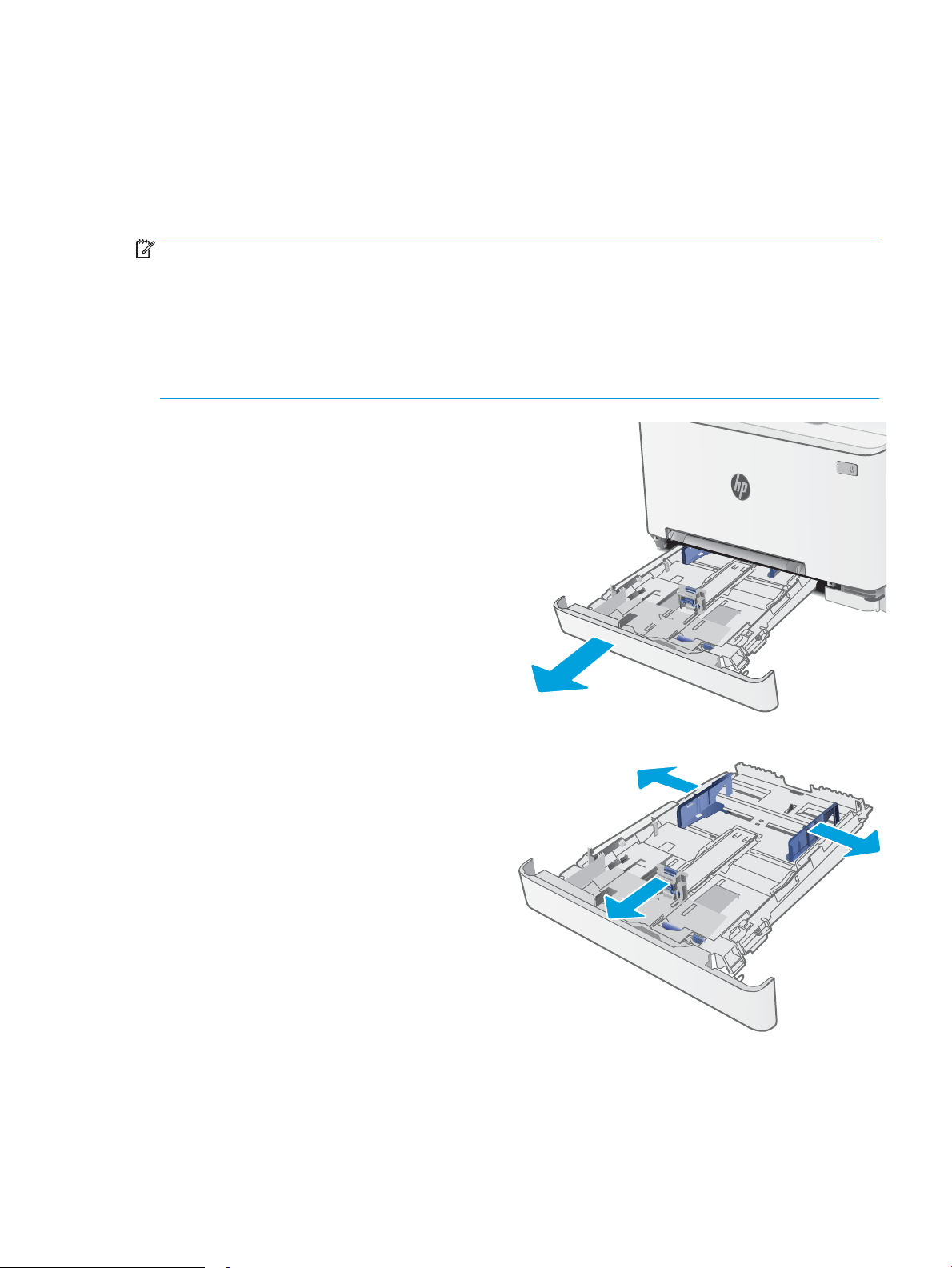 hp