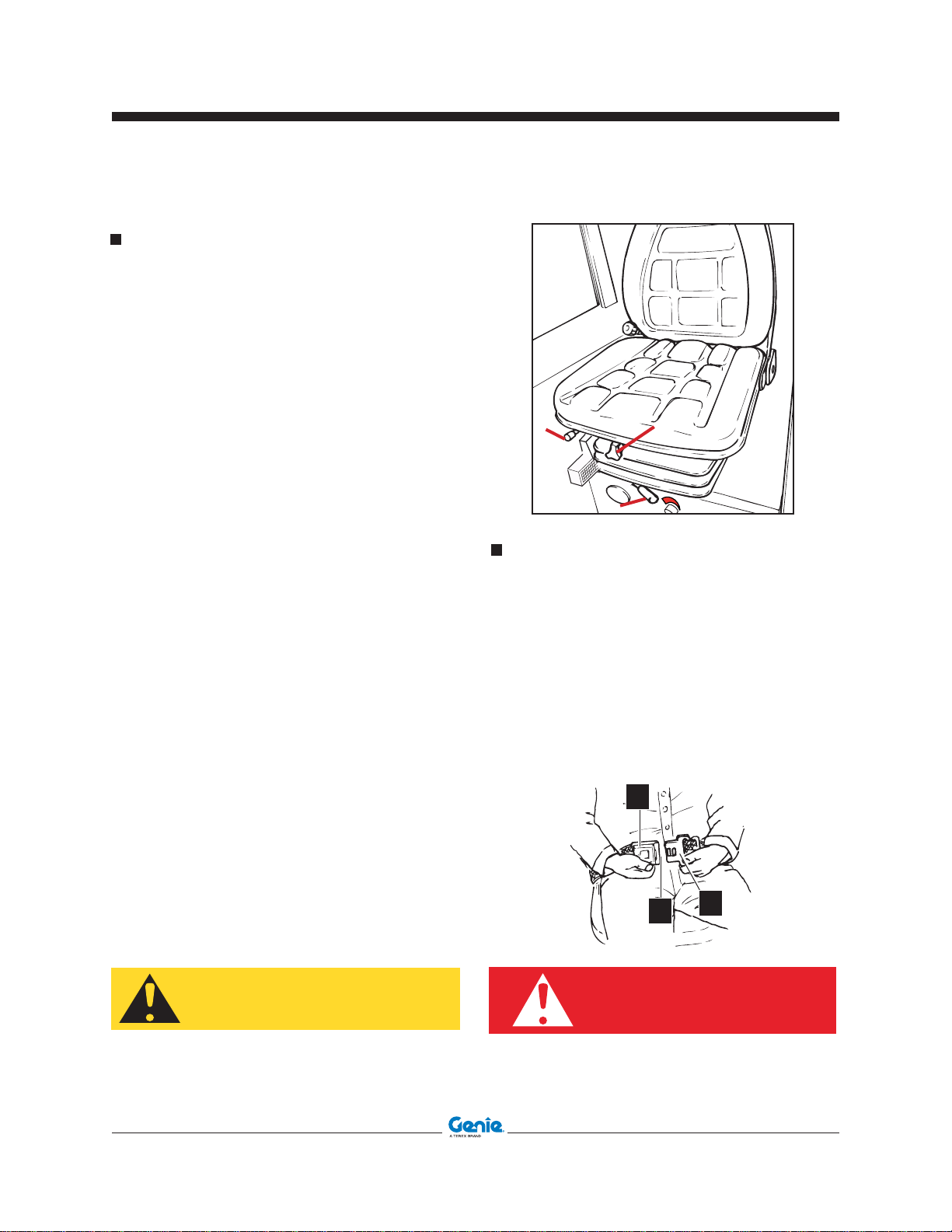 Genie
A TEREX BRAND