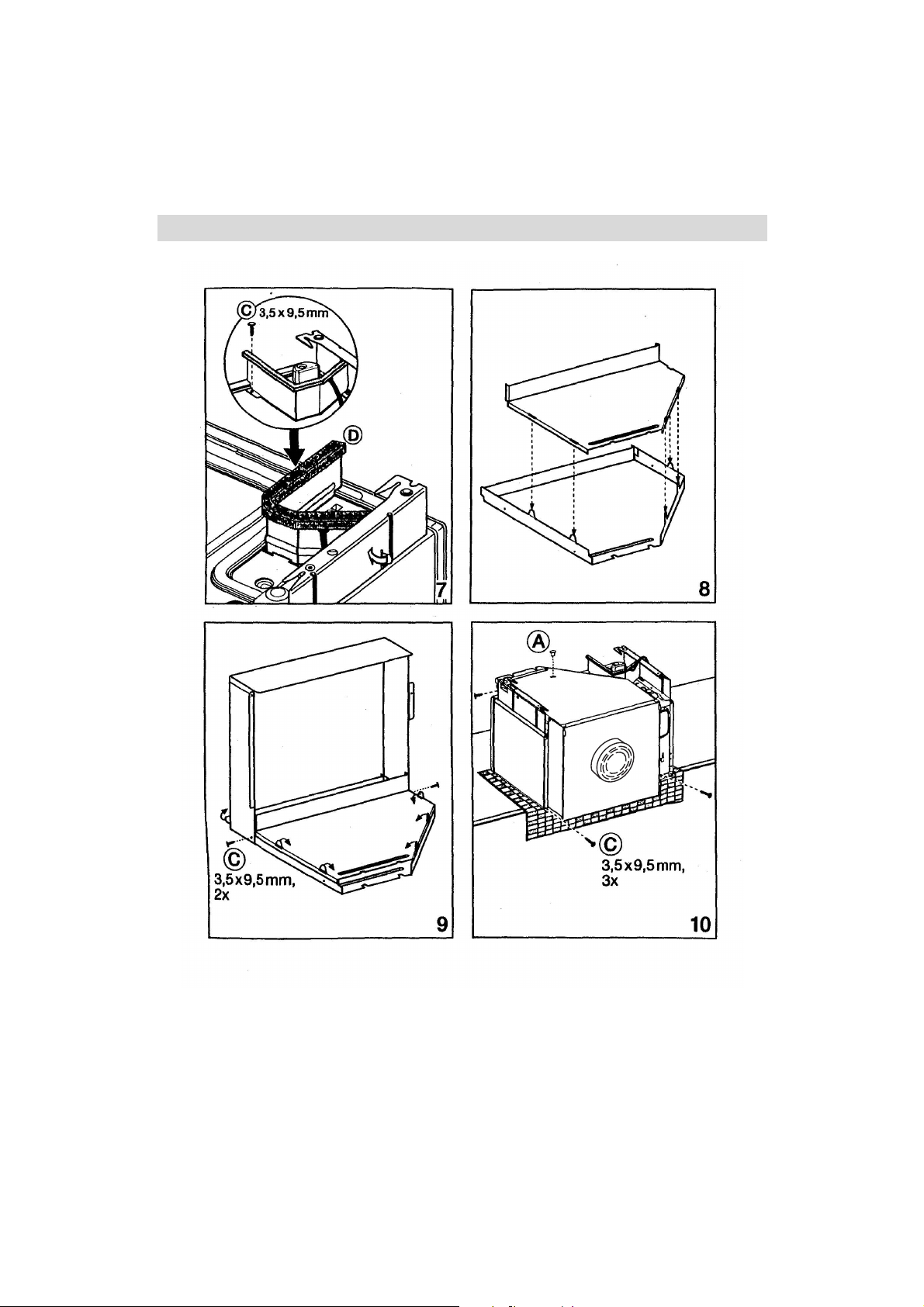 C 3,5 x 9,5 mm

D

7

8

C
3,5x9,5mm,
2x

9

A

C
3,5x9,5mm,
3x

10