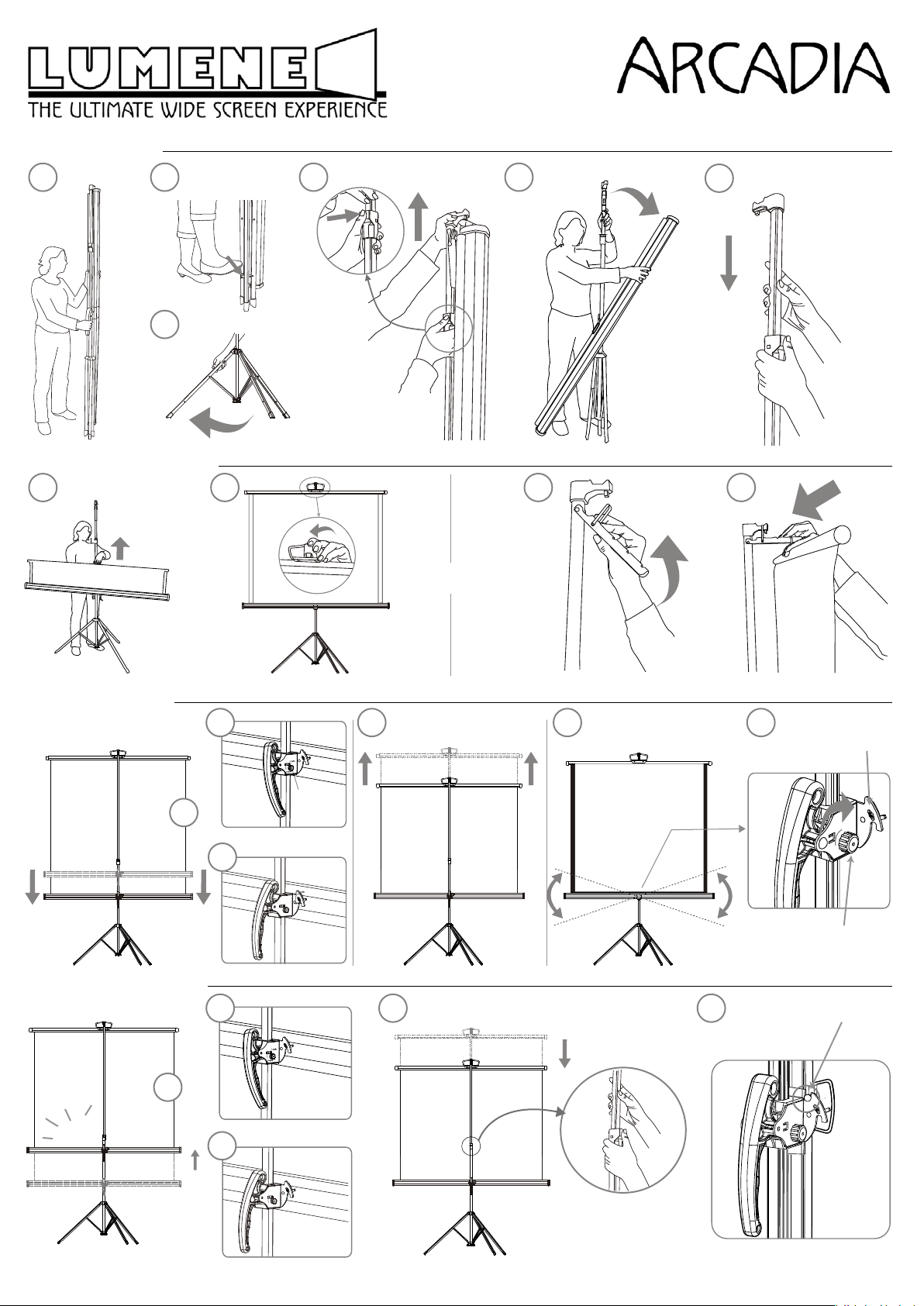 LUMENE
THE ULTIMATE WIDE SCREEN EXPERIENCE

ARCADIA