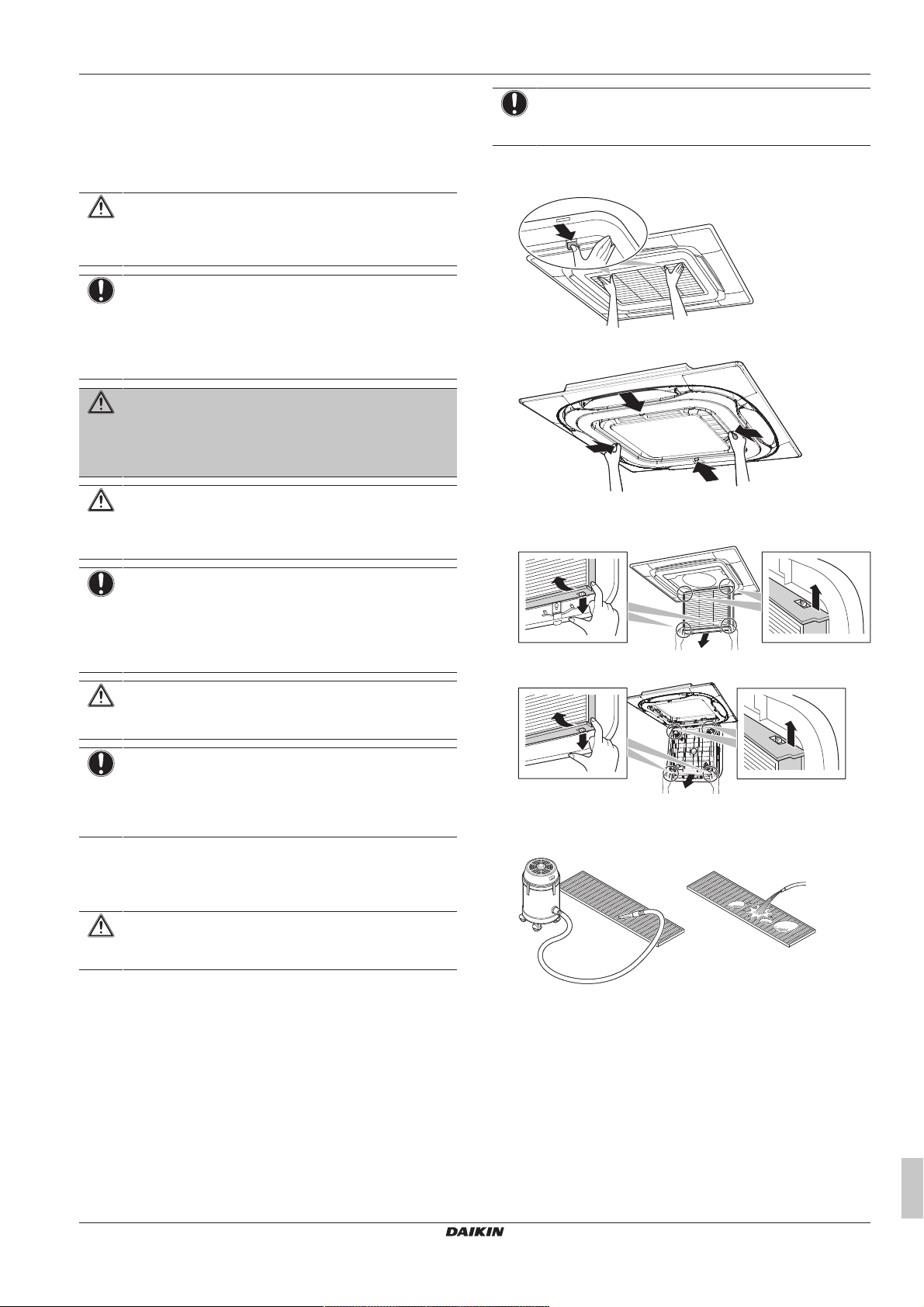 DAIKIN