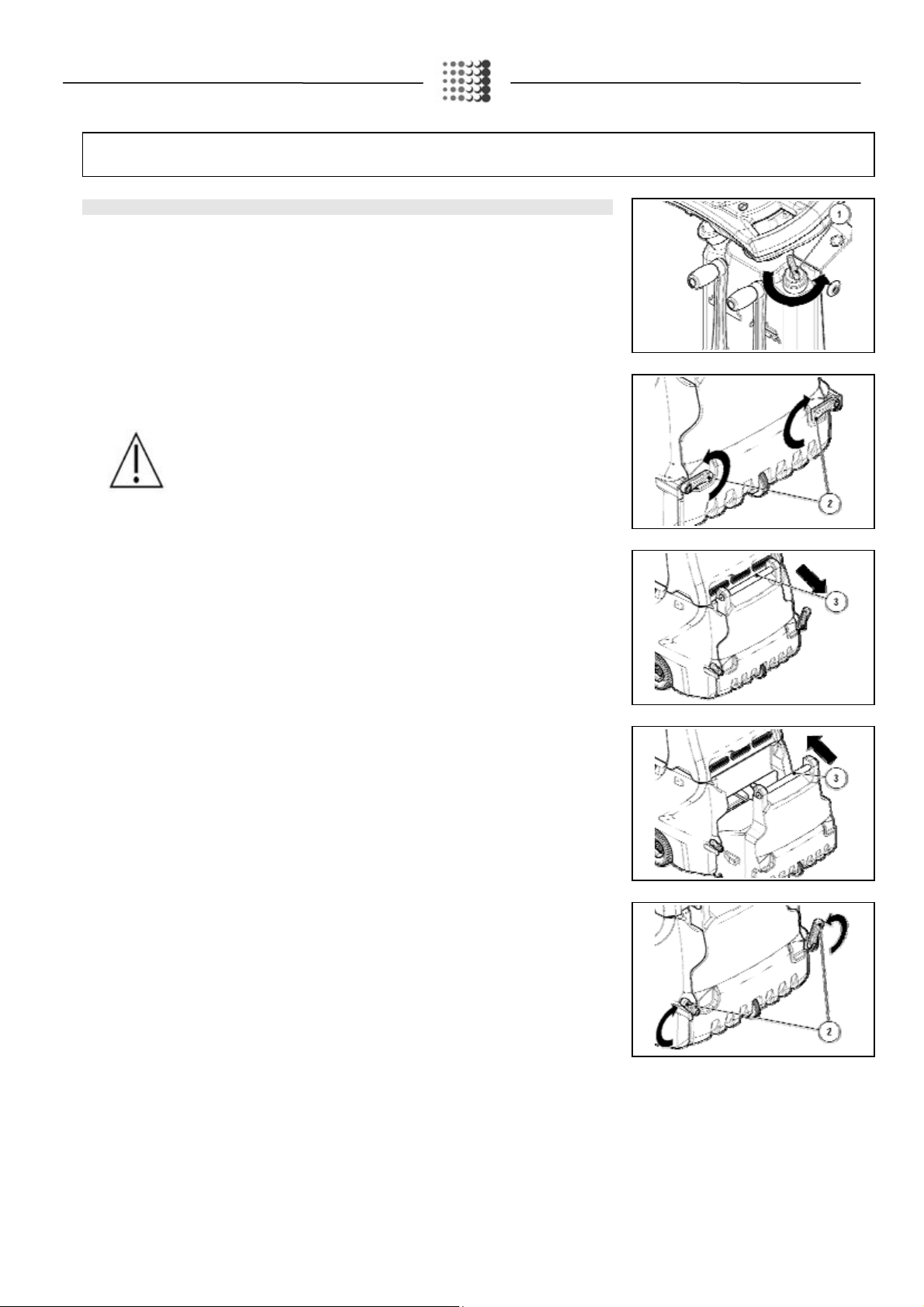 1

2

3

3

2