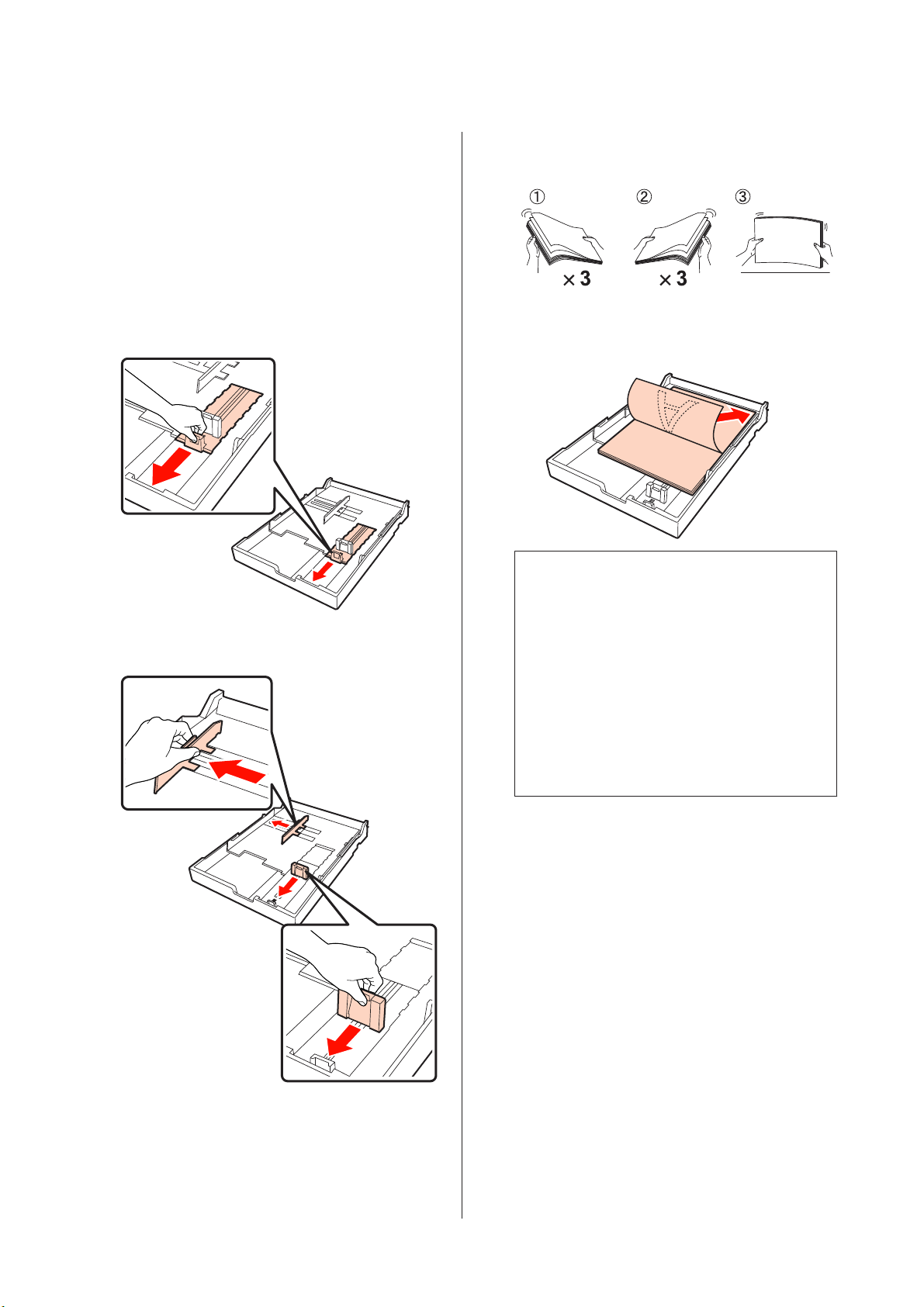 ①
②
③
× 3
× 3