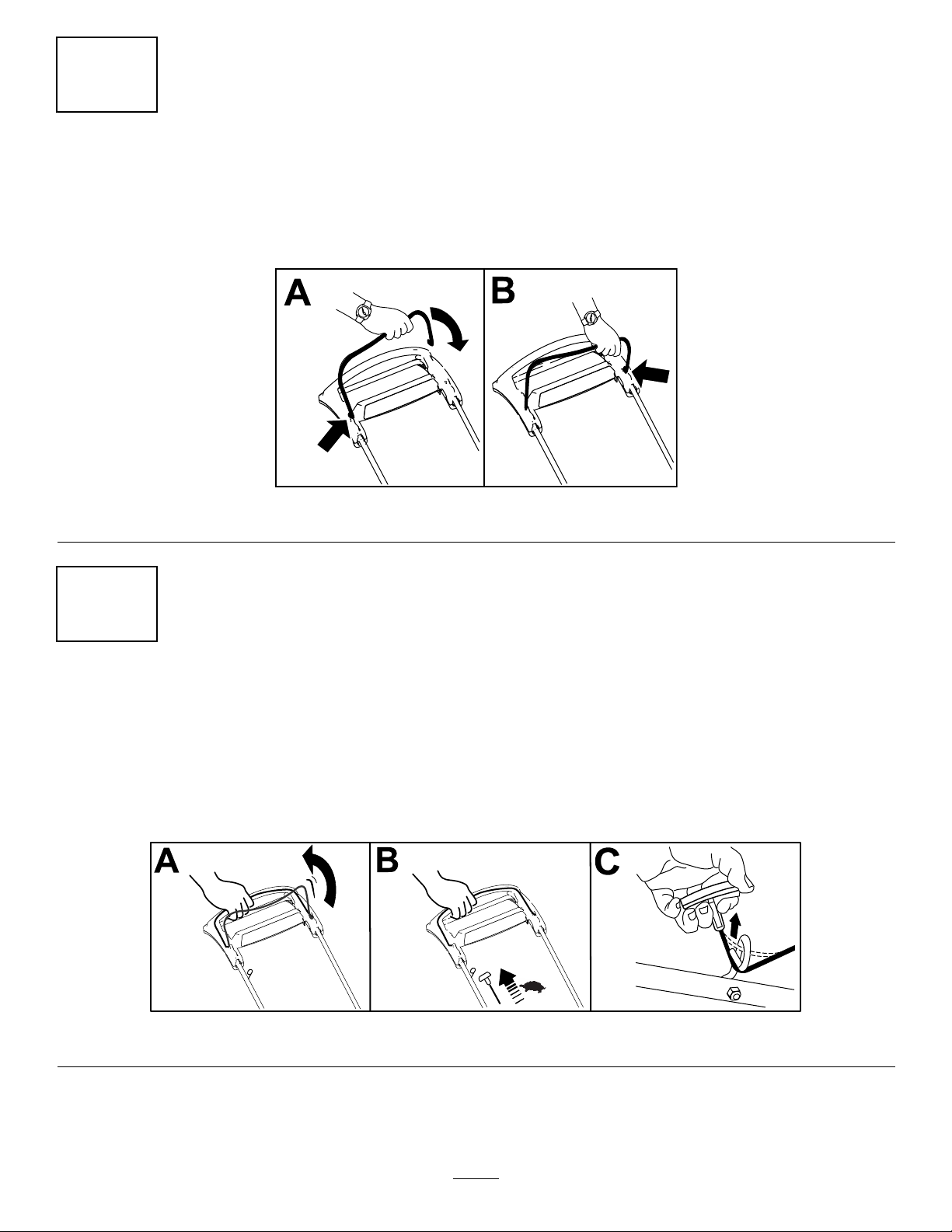 A

B

A

B

C