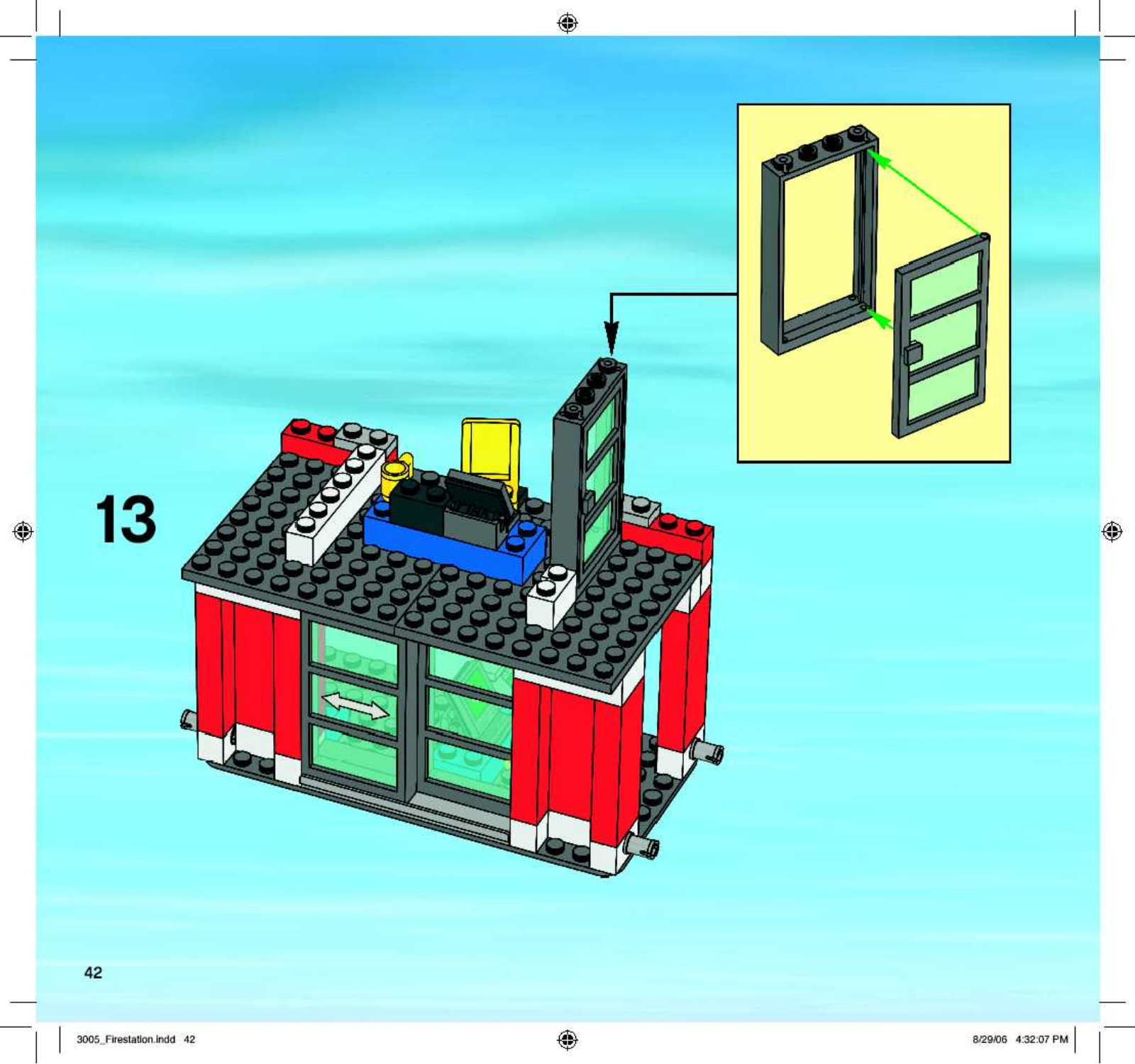 13

42

3005_Firestation.indd 42

8/29/06 4:32:07 PM