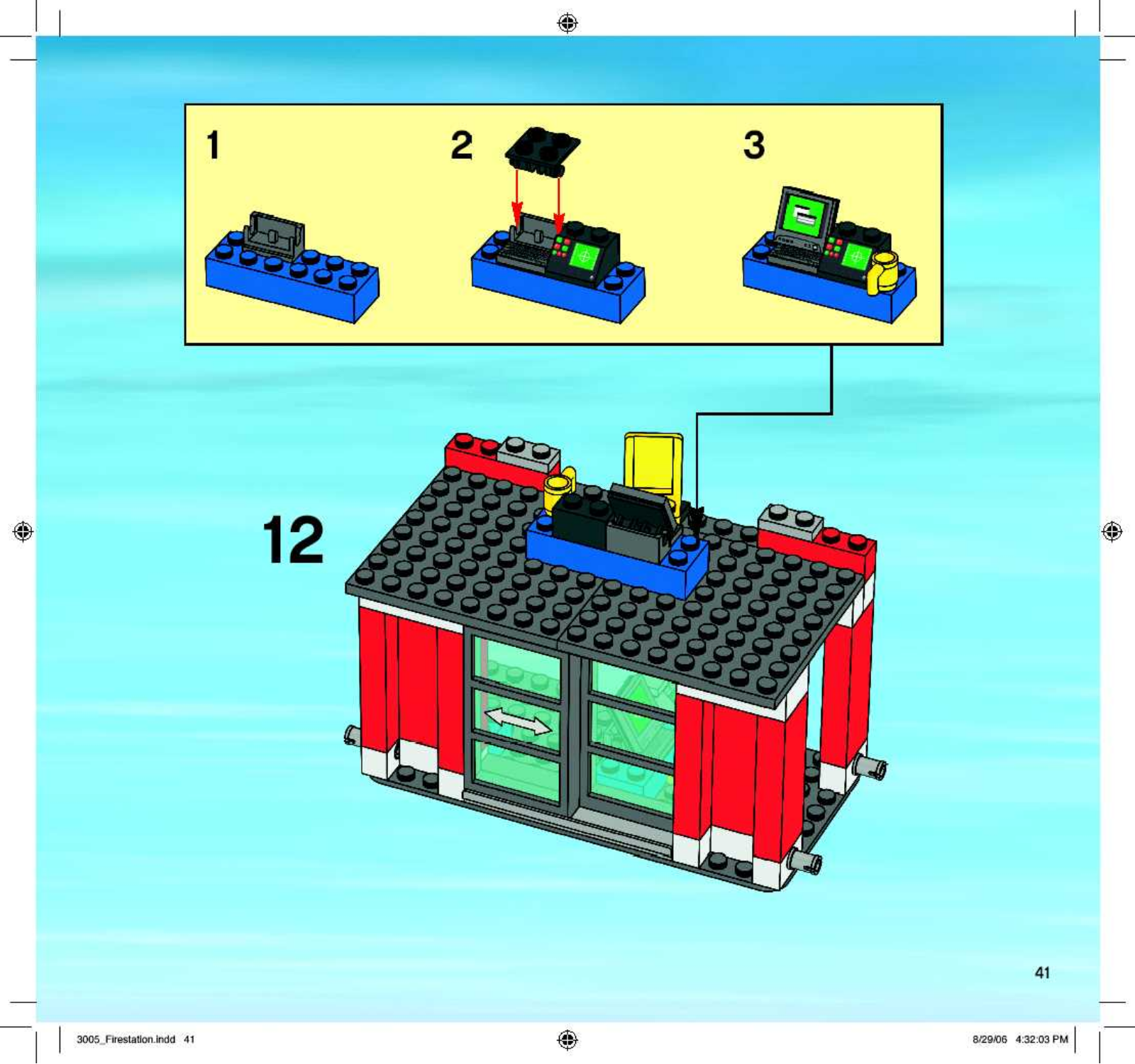 1

2

3

12

41

3005_Firestation.indd 41

8/29/06 4:32:03 PM