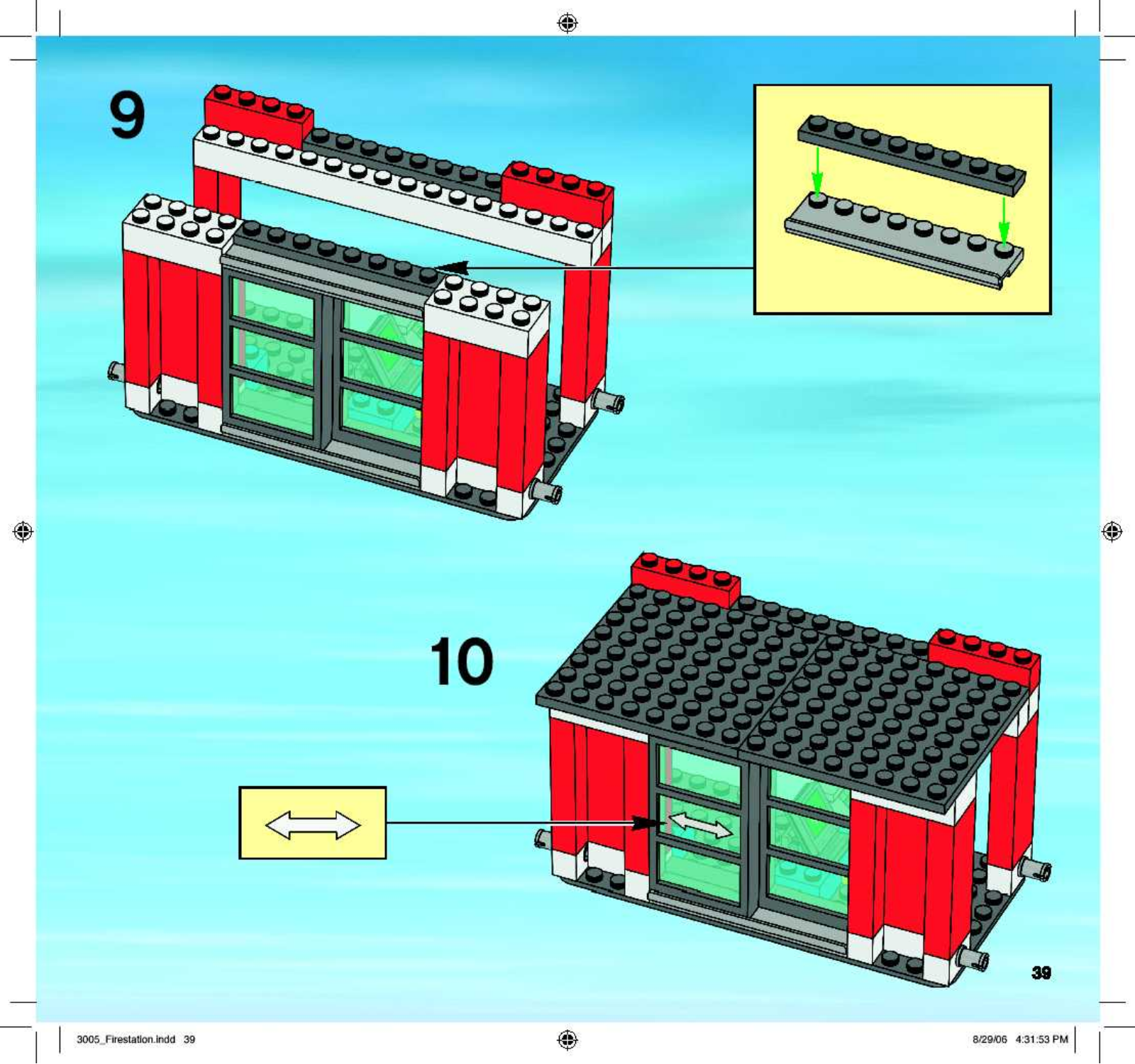 9

10

39

3005_Firestation.indd 39

8/29/06 4:31:53 PM