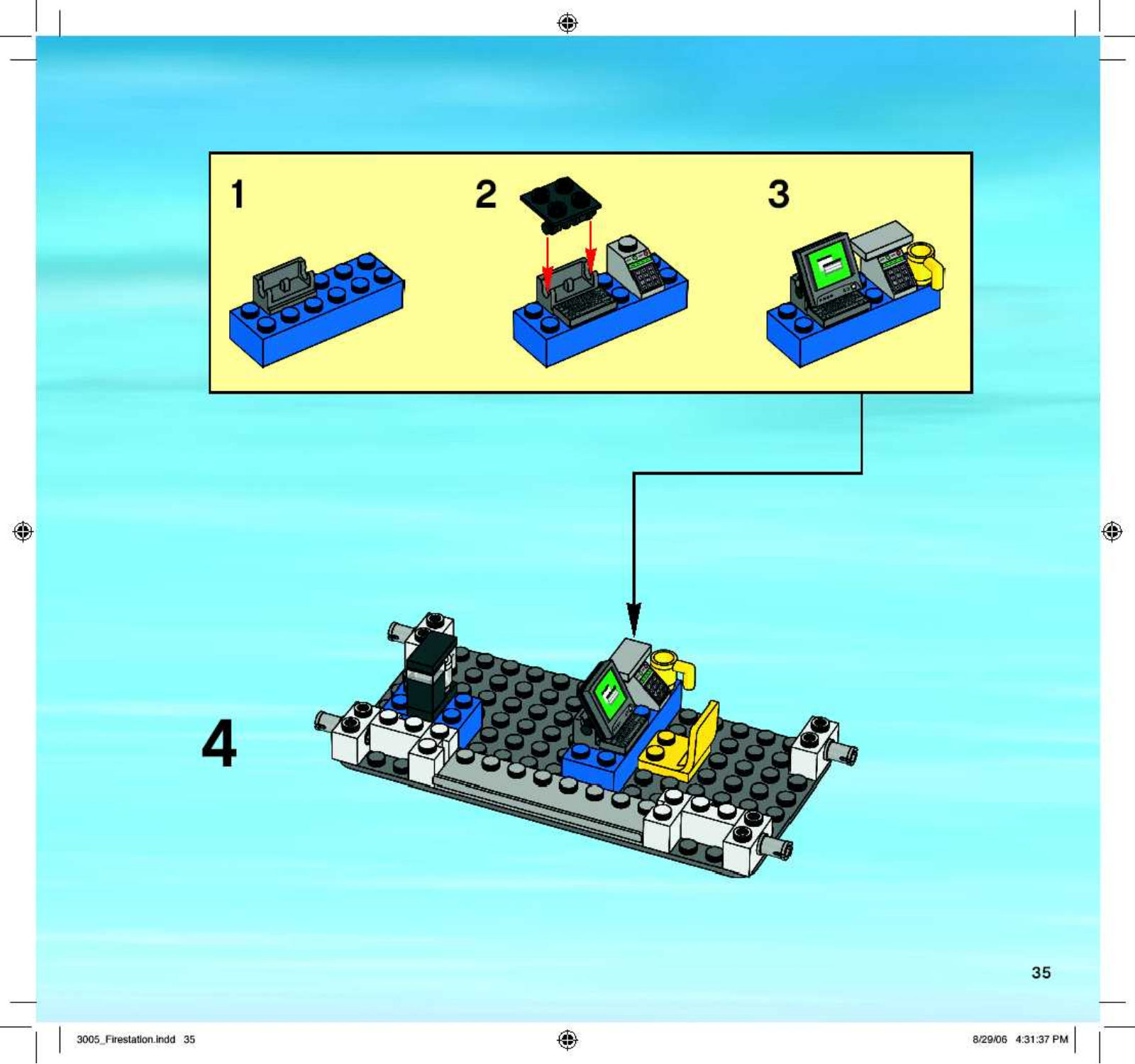 1

2

3

4

35

3005_Firestation.indd 35

8/29/06 4:31:37 PM