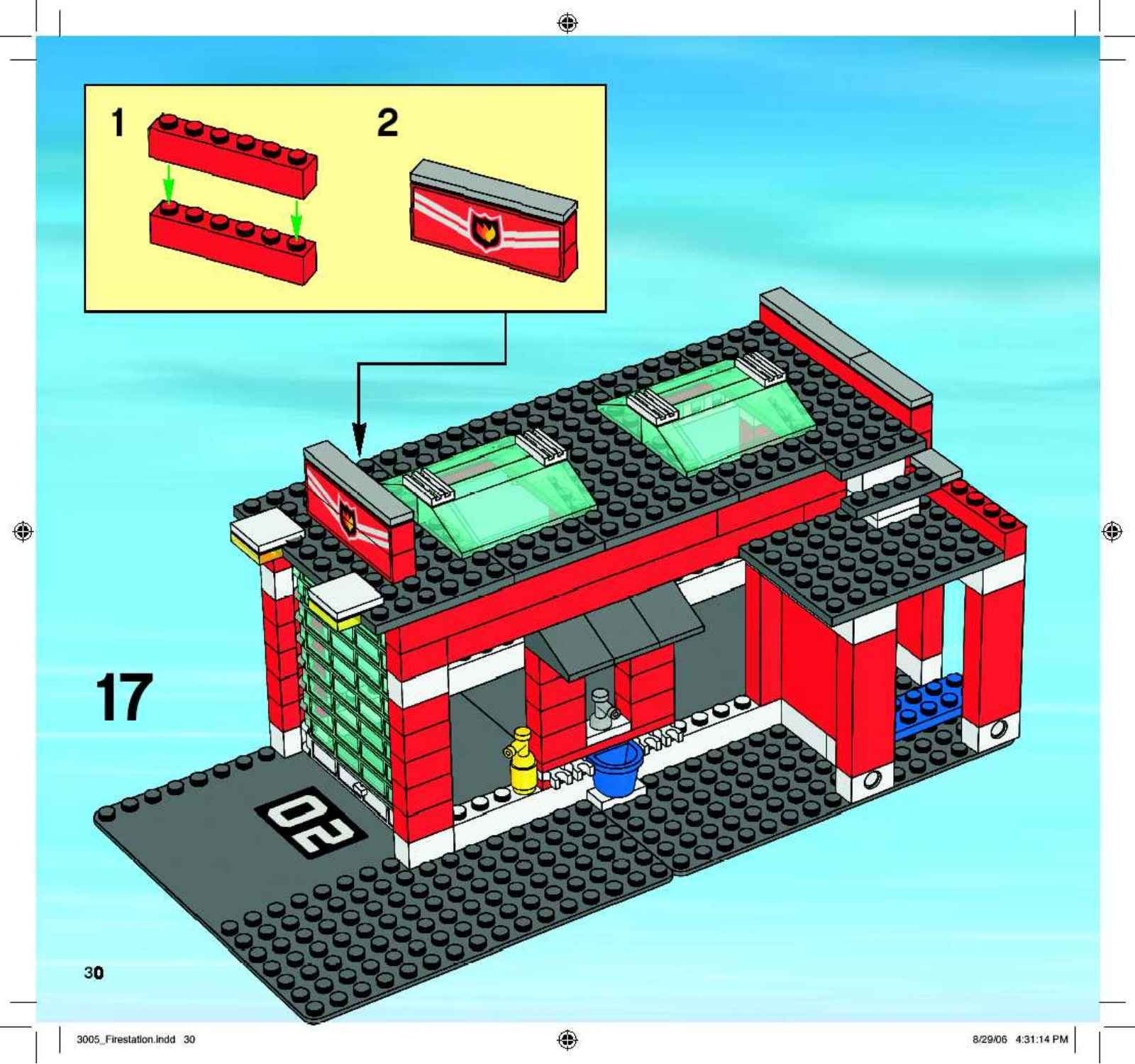 1

2

17

02

30

3005_Firestation.indd 30

8/29/06 4:31:14 PM